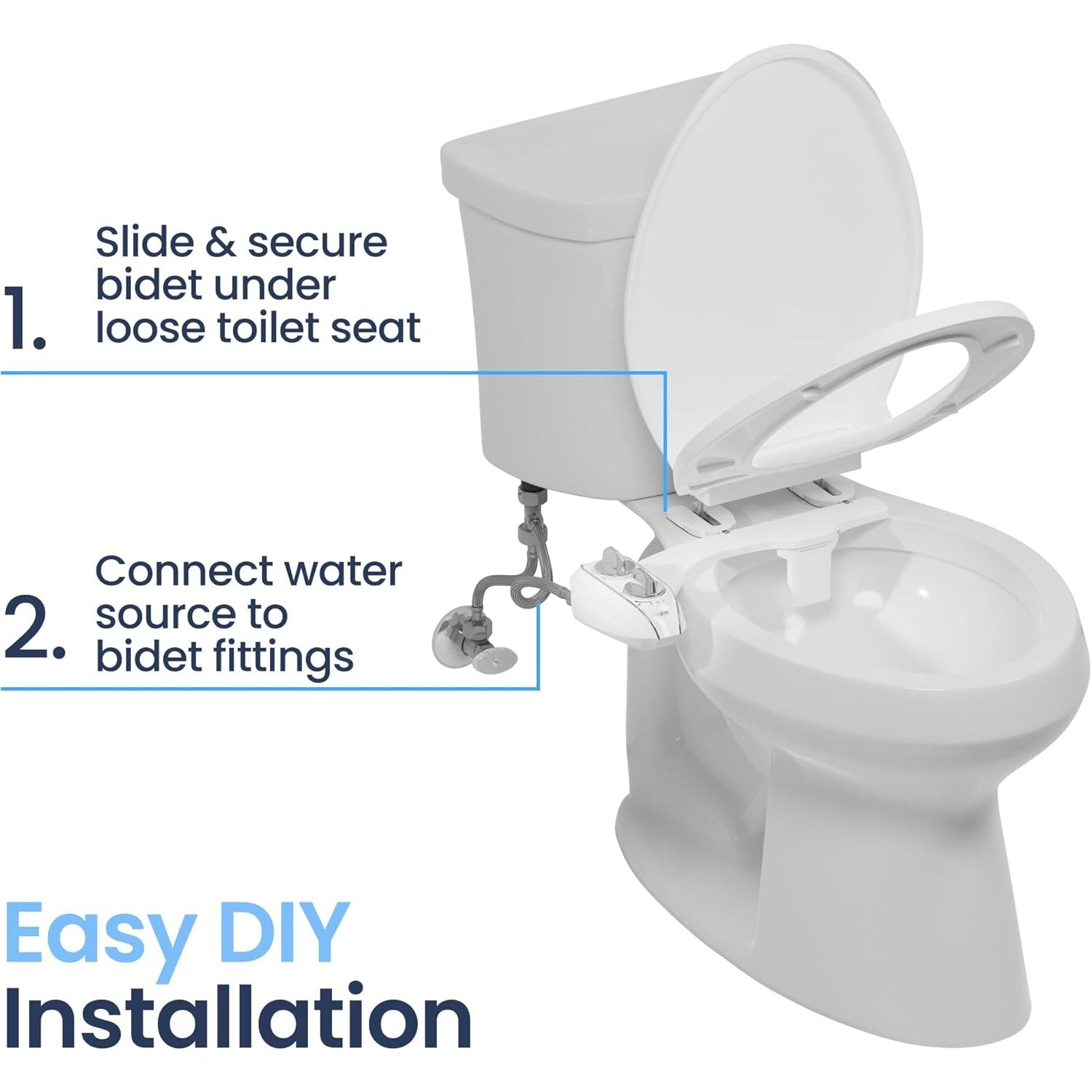 1. Slide & secure bidet under loose toilet seat

2. Connect water source to bidet fittings

Easy DIY Installation