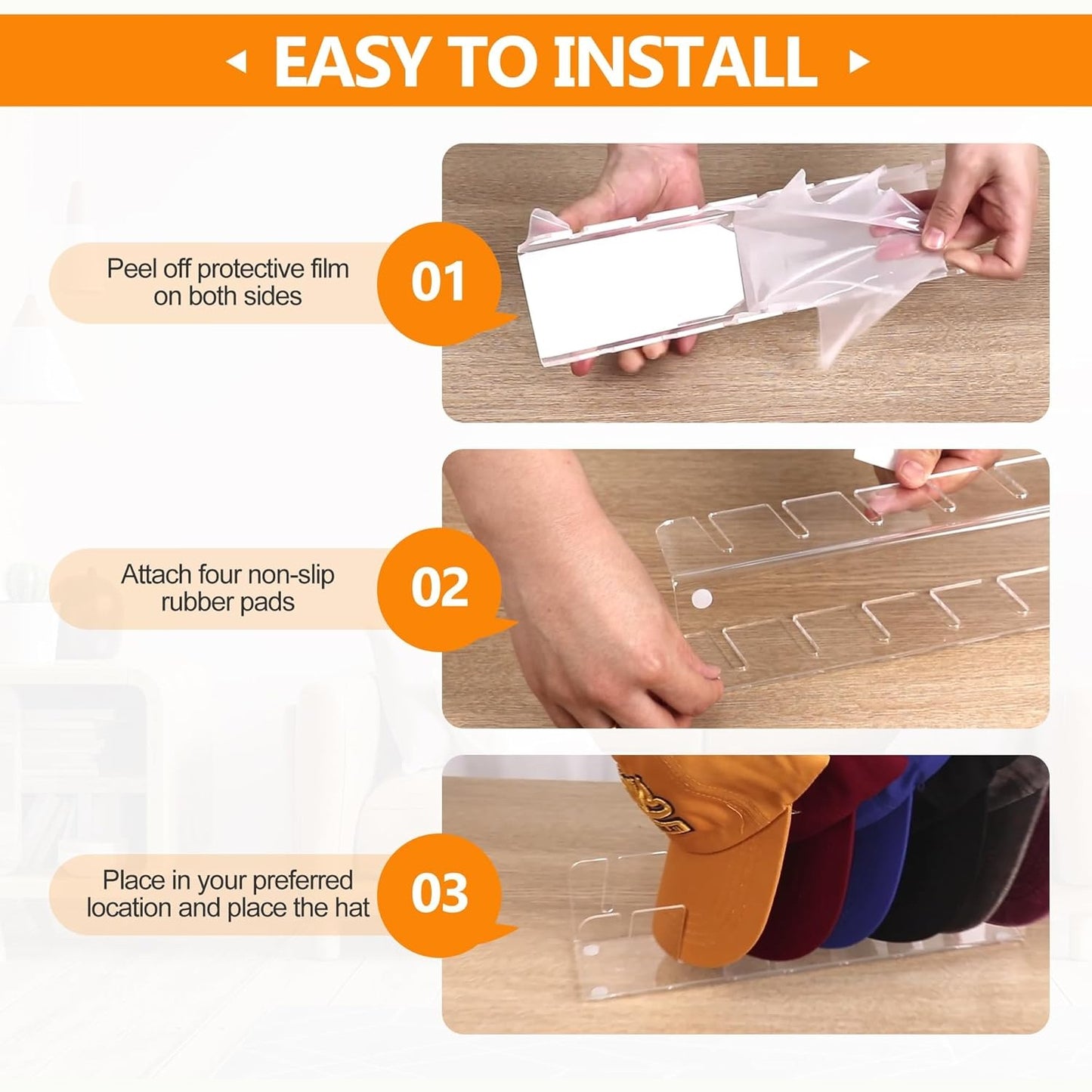 EASY TO INSTALL

Peel off protective film on both sides

01

Attach four non-slip rubber pads

02

Place in your preferred location and place the hat

03