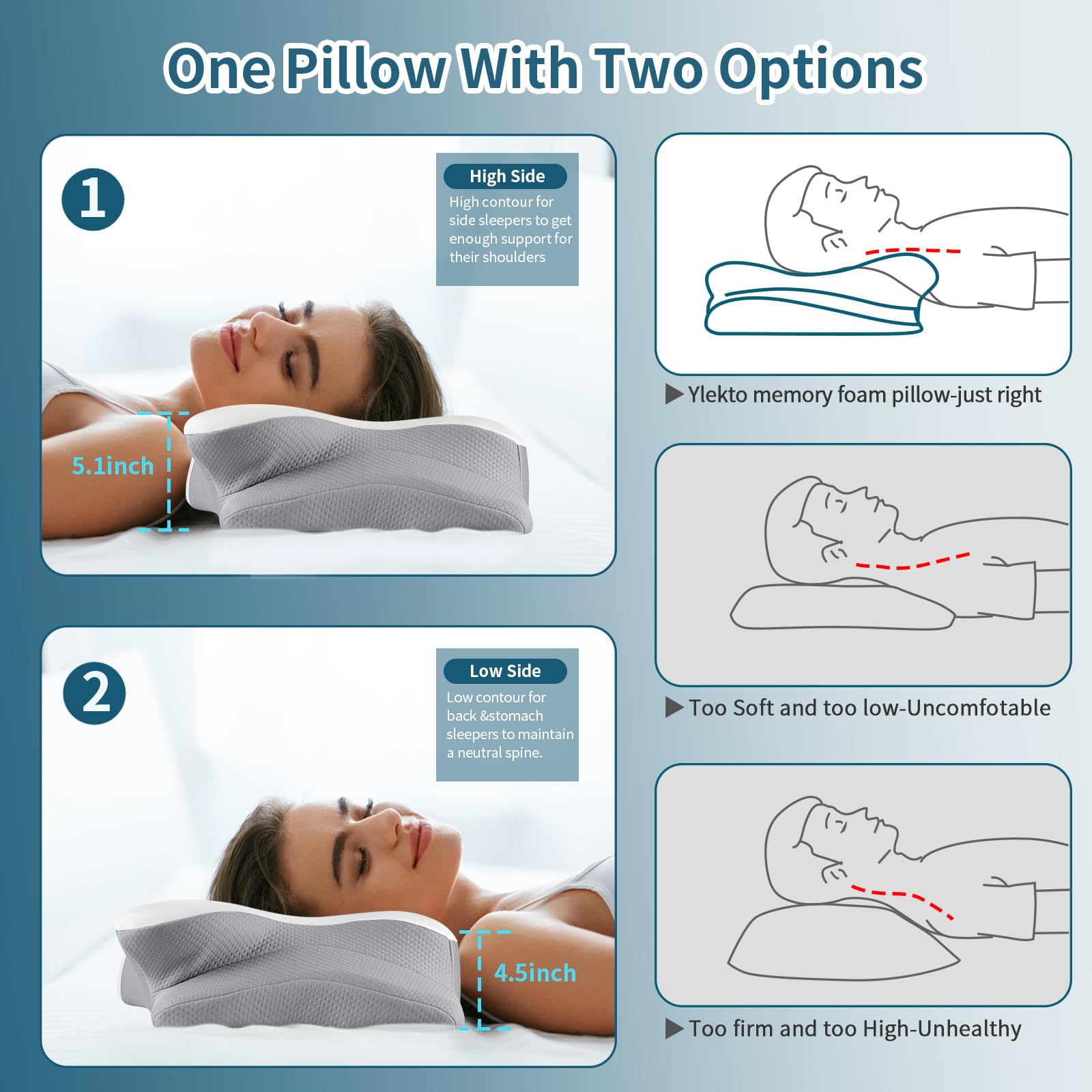 One Pillow With Two Options

1

High Side

High contour for side sleepers to get enough support for their shoulders

5.1inch

2

Low Side

Low contour for back &stomach sleepers to maintain a neutral spine.

4.5inch

▶ Ylekto memory foam pillow-just right

▶ Too Soft and too low-Uncomfotable

▶ Too firm and too High-Unhealthy