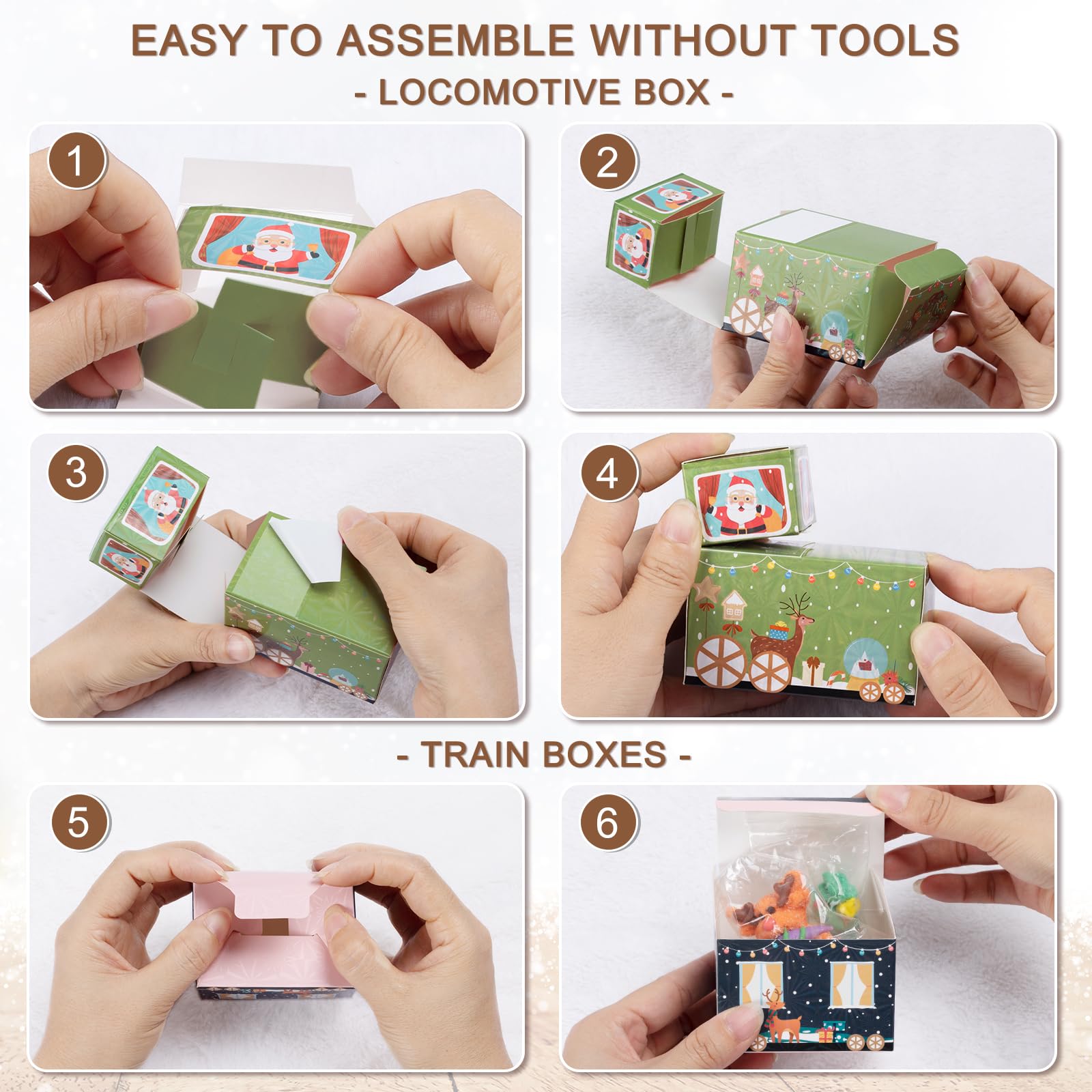 EASY TO ASSEMBLE WITHOUT TOOLS
- LOCOMOTIVE BOX -

1

2

3

4

- TRAIN BOXES -

5

6