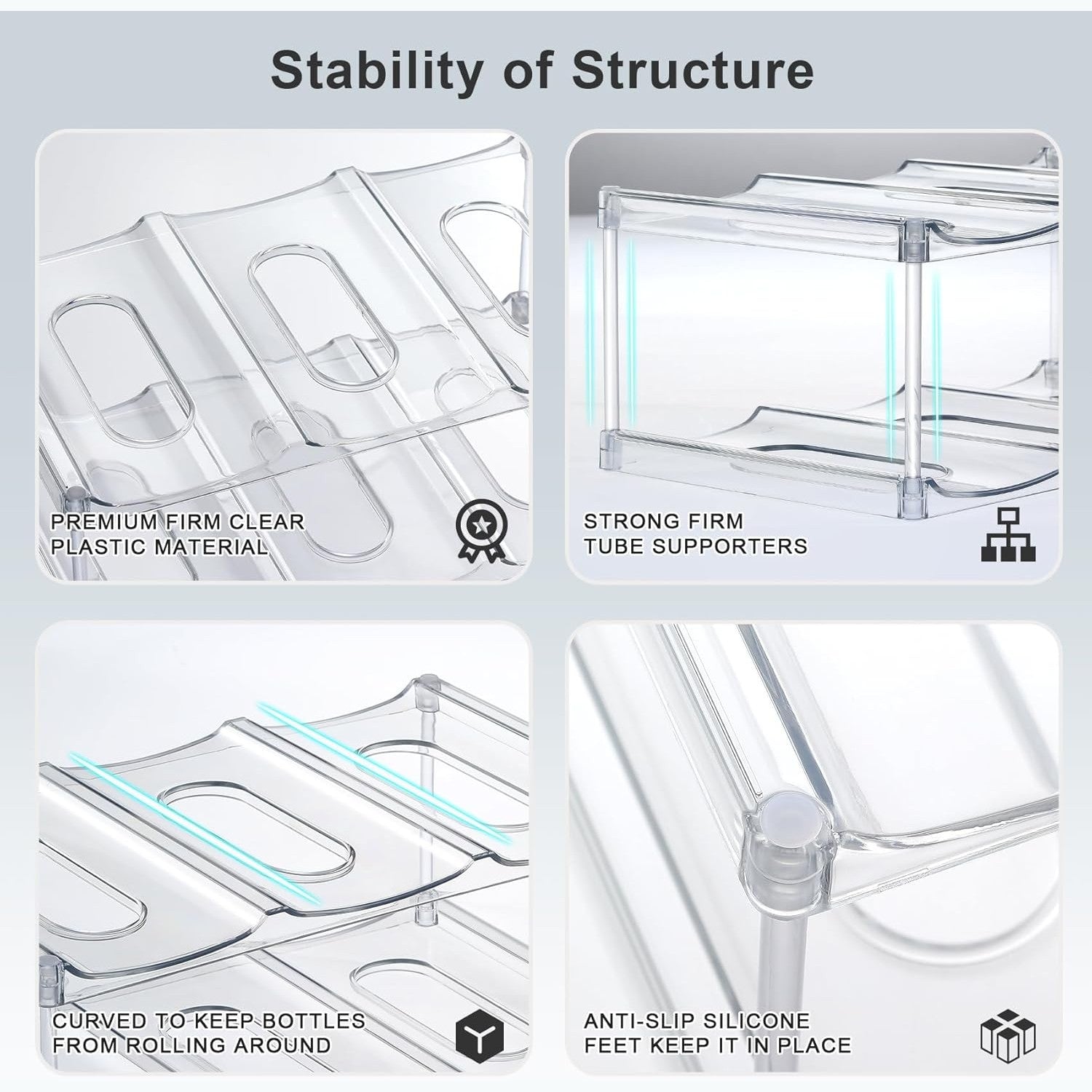 Stability of Structure

PREMIUM FIRM CLEAR PLASTIC MATERIAL

STRONG FIRM TUBE SUPPORTERS

CURVED TO KEEP BOTTLES FROM ROLLING AROUND

ANTI-SLIP SILICONE FEET KEEP IT IN PLACE