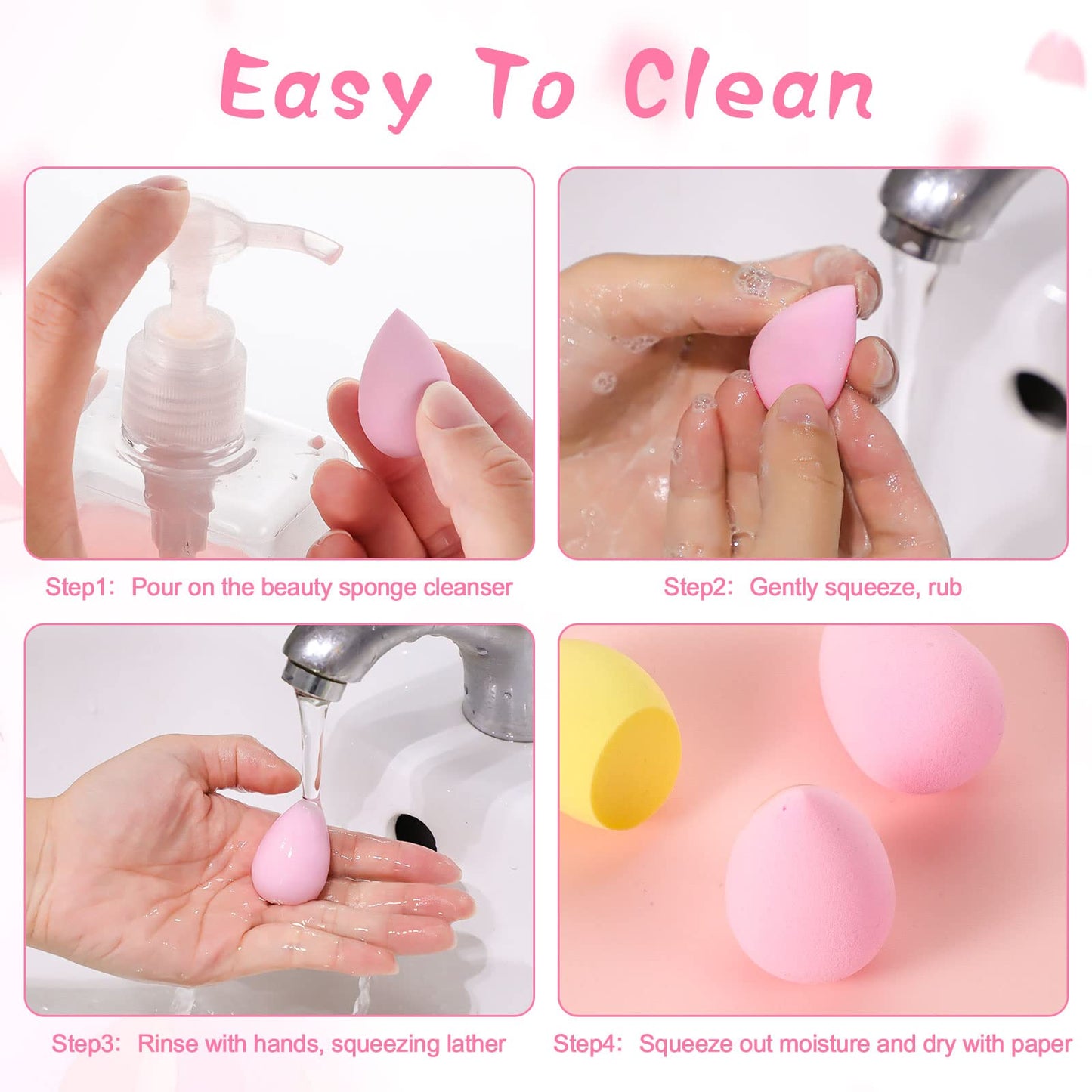 Easy To Clean

Step1: Pour on the beauty sponge cleanser

Step2: Gently squeeze, rub

Step3: Rinse with hands, squeezing lather

Step4: Squeeze out moisture and dry with paper