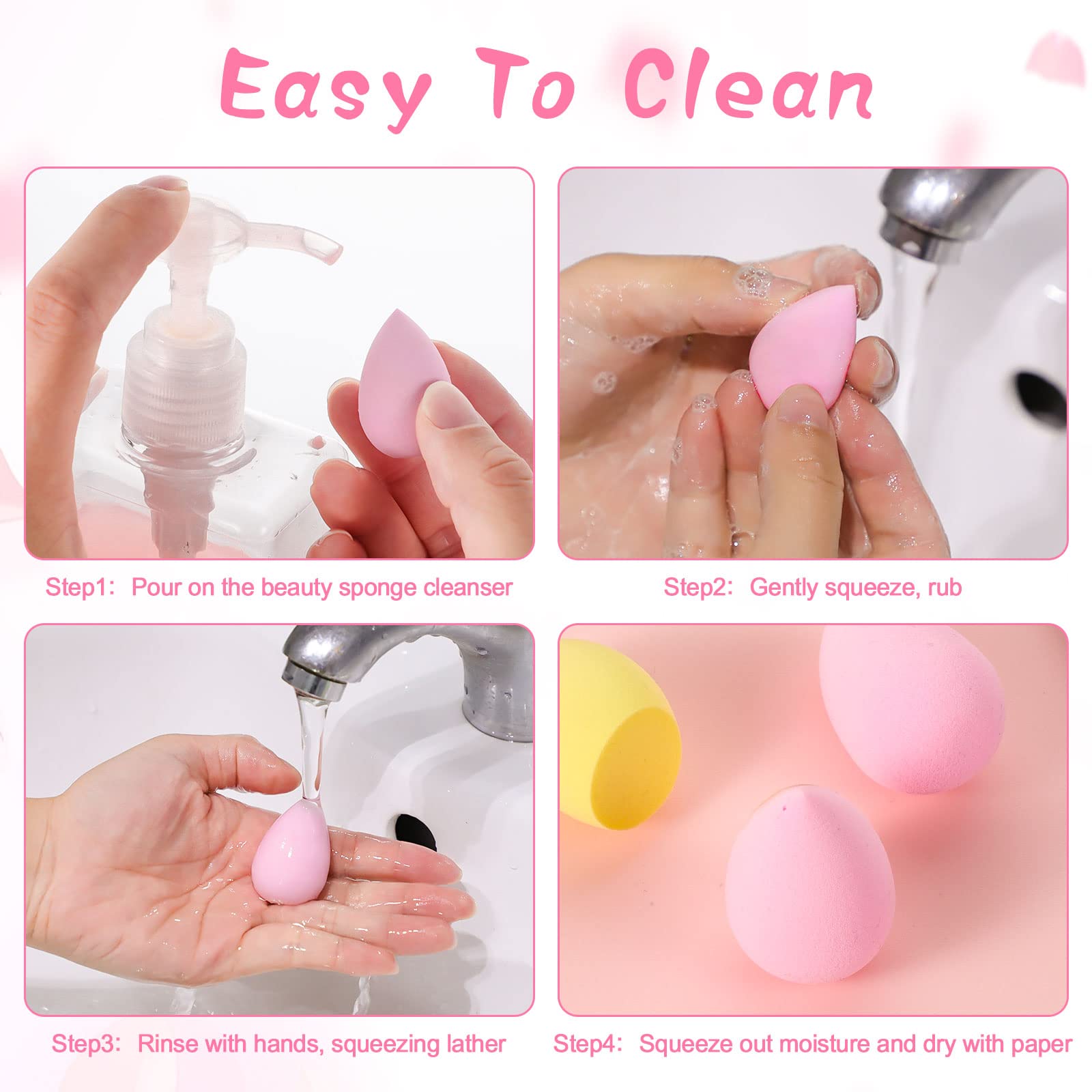 Easy To Clean

Step1: Pour on the beauty sponge cleanser

Step2: Gently squeeze, rub

Step3: Rinse with hands, squeezing lather

Step4: Squeeze out moisture and dry with paper