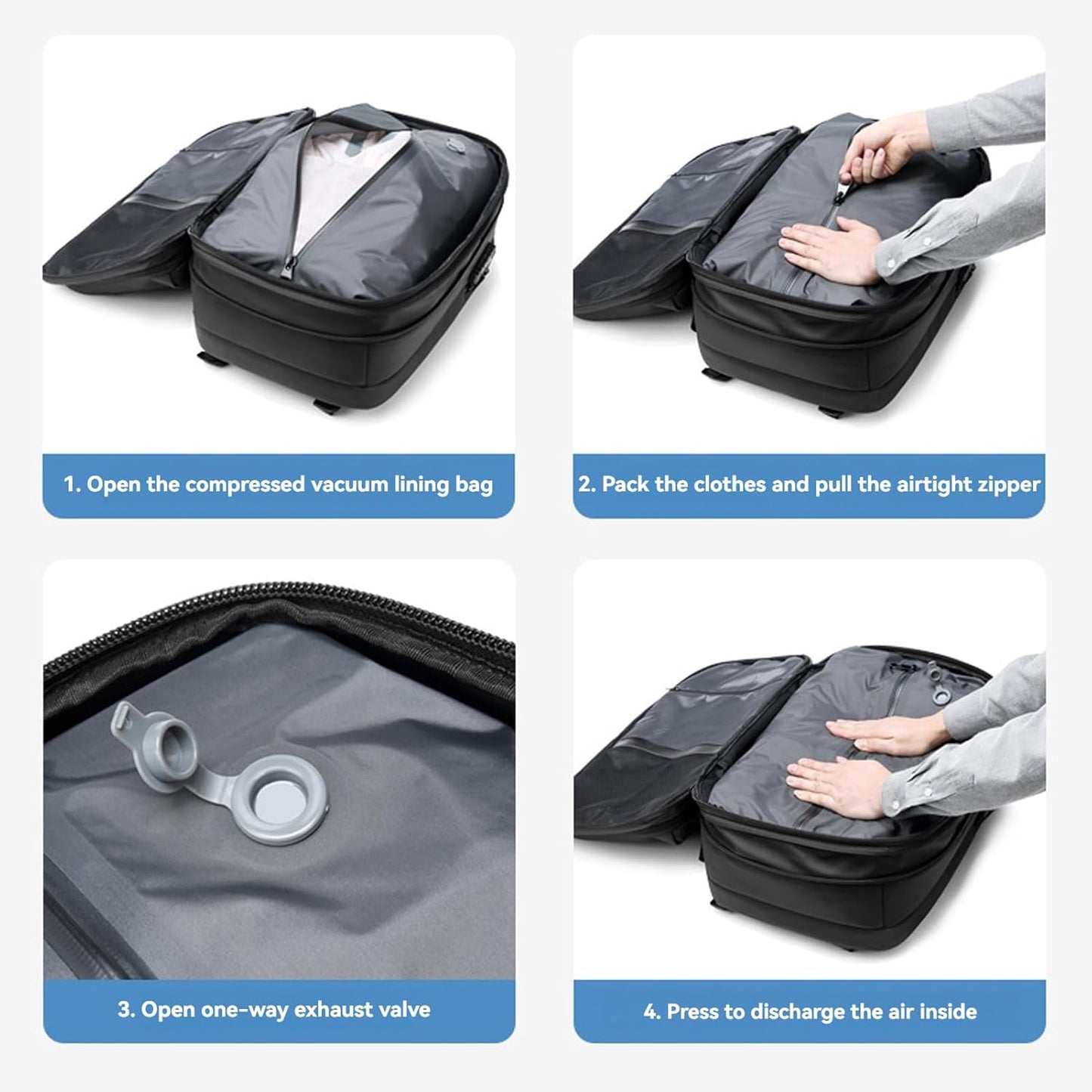 1. Open the compressed vacuum lining bag

2. Pack the clothes and pull the airtight zipper

3. Open one-way exhaust valve

4. Press to discharge the air inside