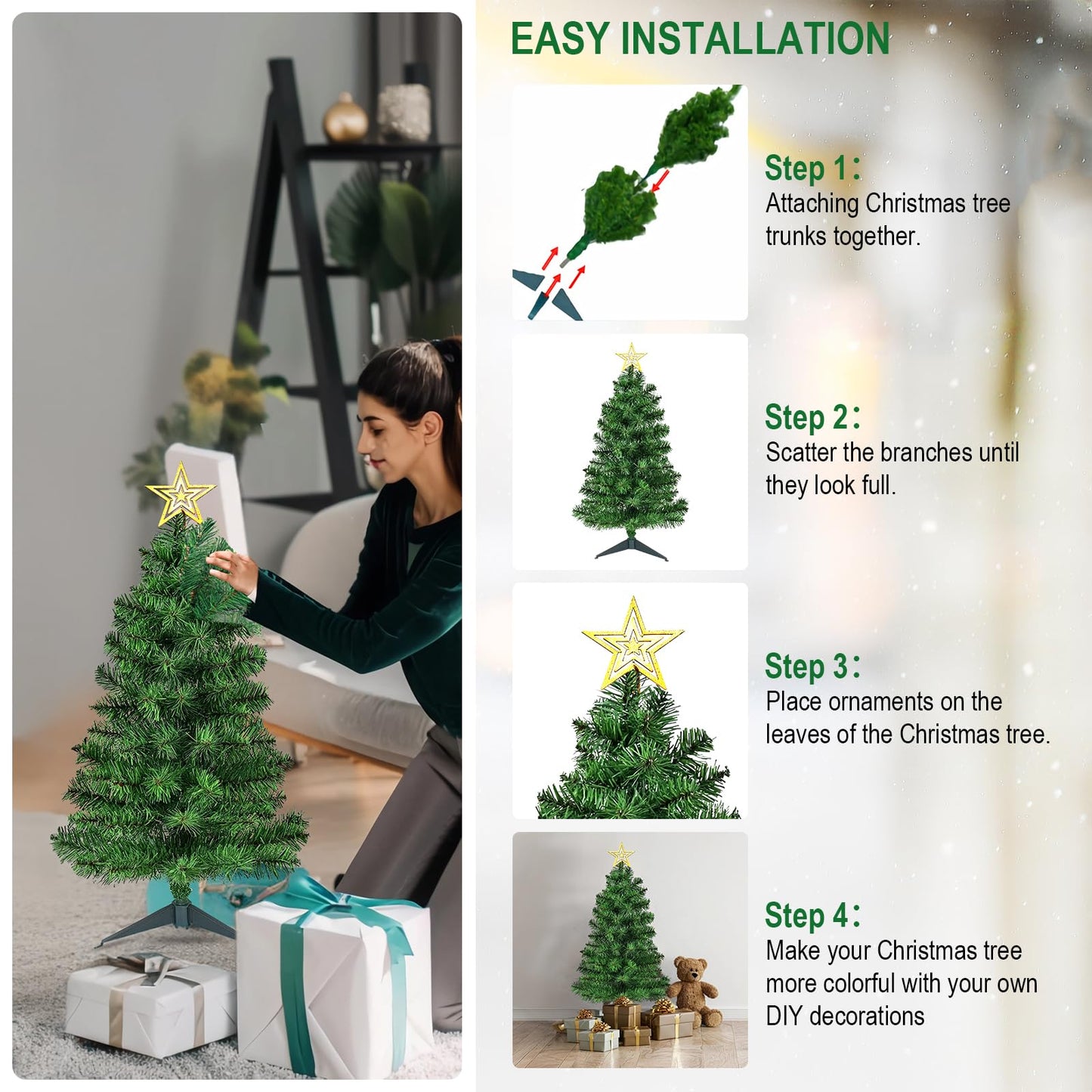 EASY INSTALLATION

Step 1：
Attaching Christmas tree trunks together.

Step 2：
Scatter the branches until they look full.

Step 3：
Place ornaments on the leaves of the Christmas tree.

Step 4：
Make your Christmas tree more colorful with your own DIY decorations