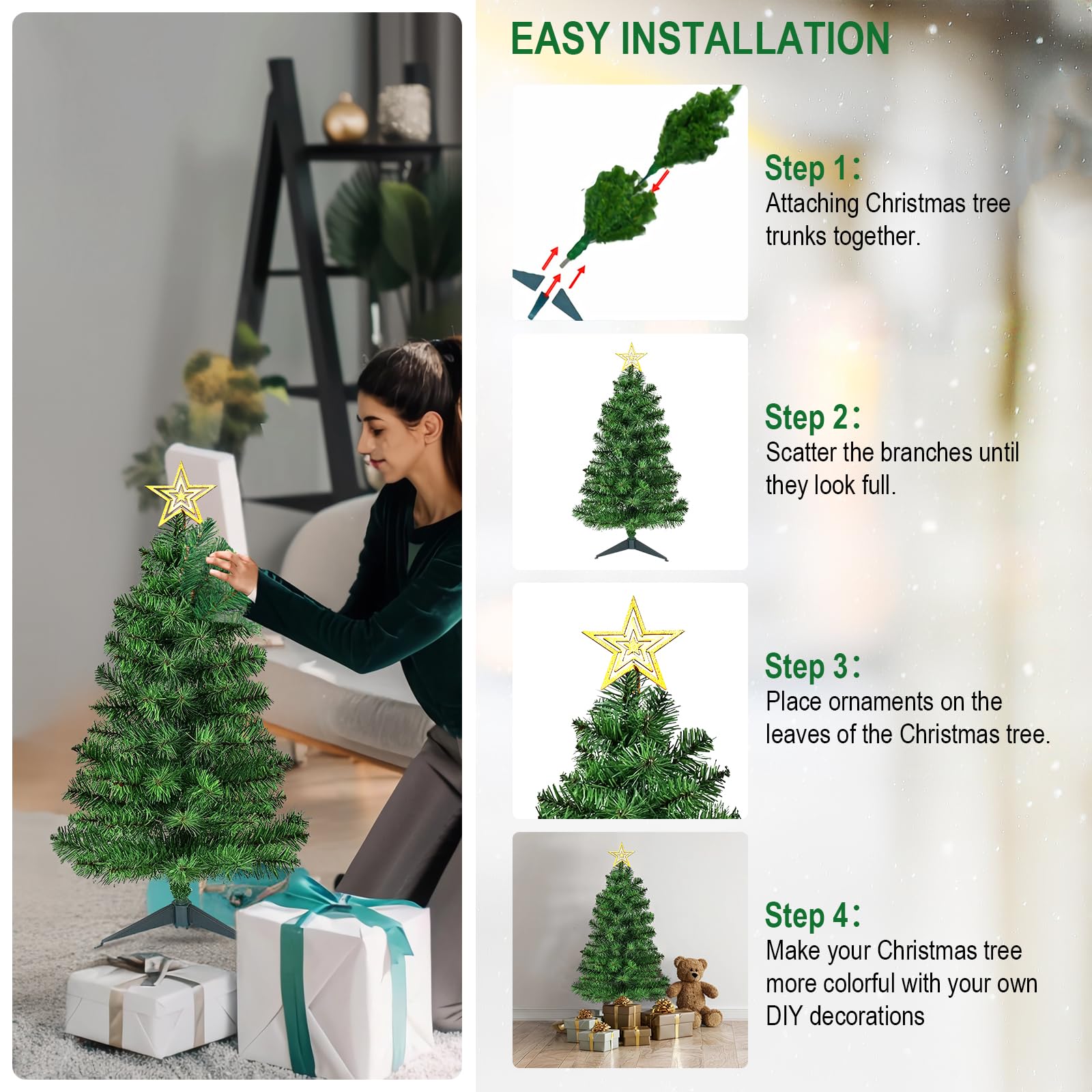 EASY INSTALLATION

Step 1：
Attaching Christmas tree trunks together.

Step 2：
Scatter the branches until they look full.

Step 3：
Place ornaments on the leaves of the Christmas tree.

Step 4：
Make your Christmas tree more colorful with your own DIY decorations