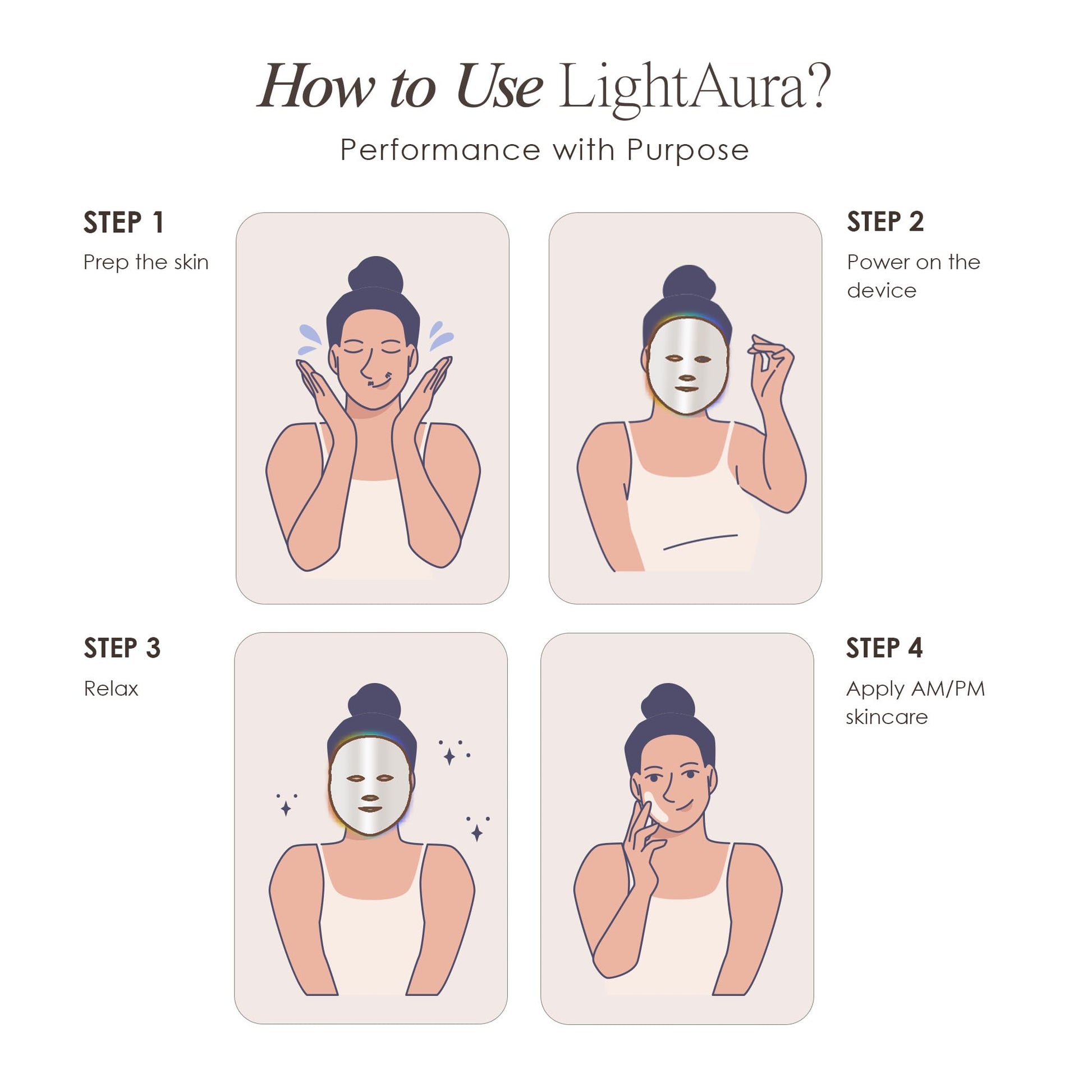 How to Use LightAura?
Performance with Purpose

STEP 1
Prep the skin

STEP 2
Power on the device

STEP 3
Relax

STEP 4
Apply AM/PM skincare