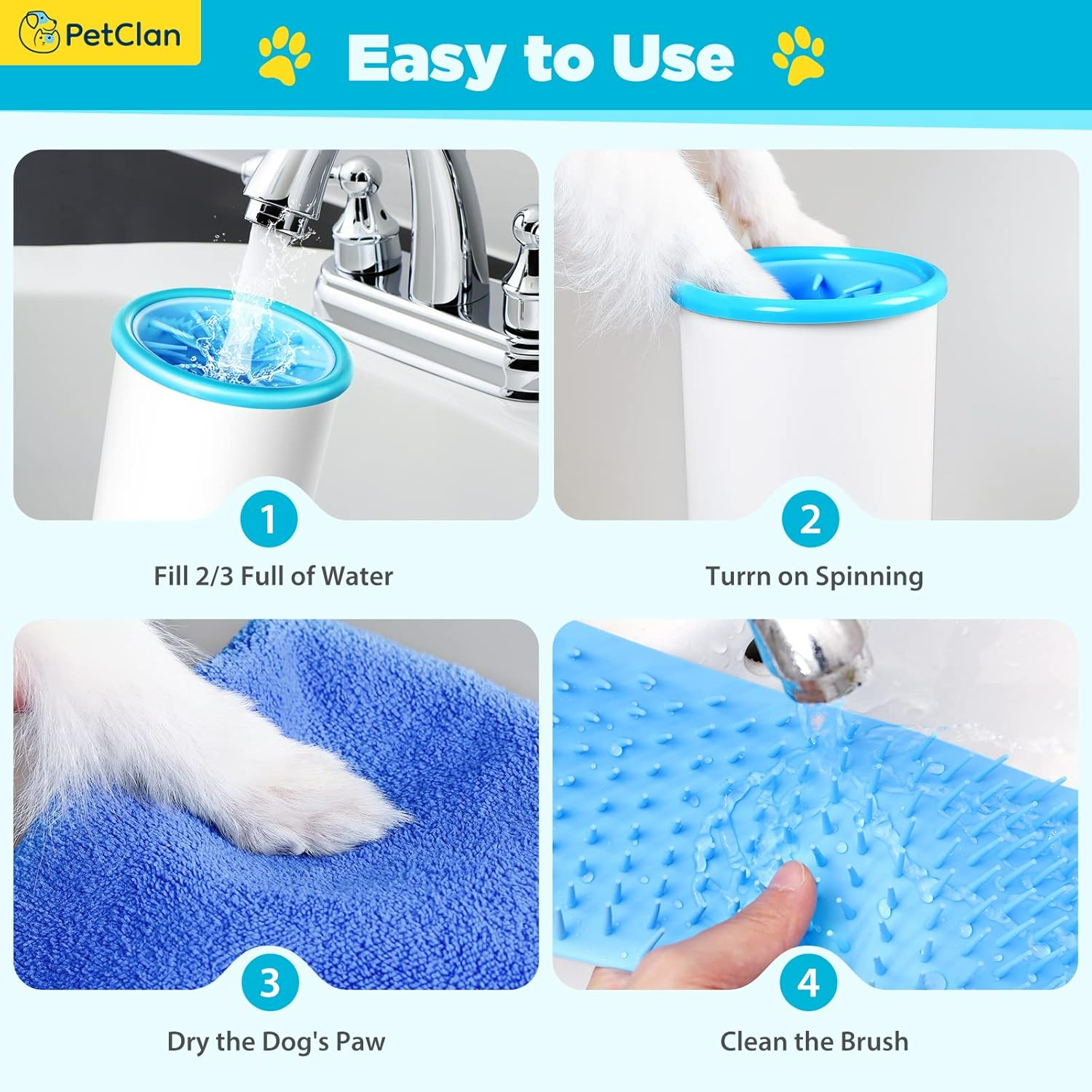 PetClan

Easy to Use

1

Fill 2/3 Full of Water

2

Turrn on Spinning

3

Dry the Dog's Paw

4

Clean the Brush