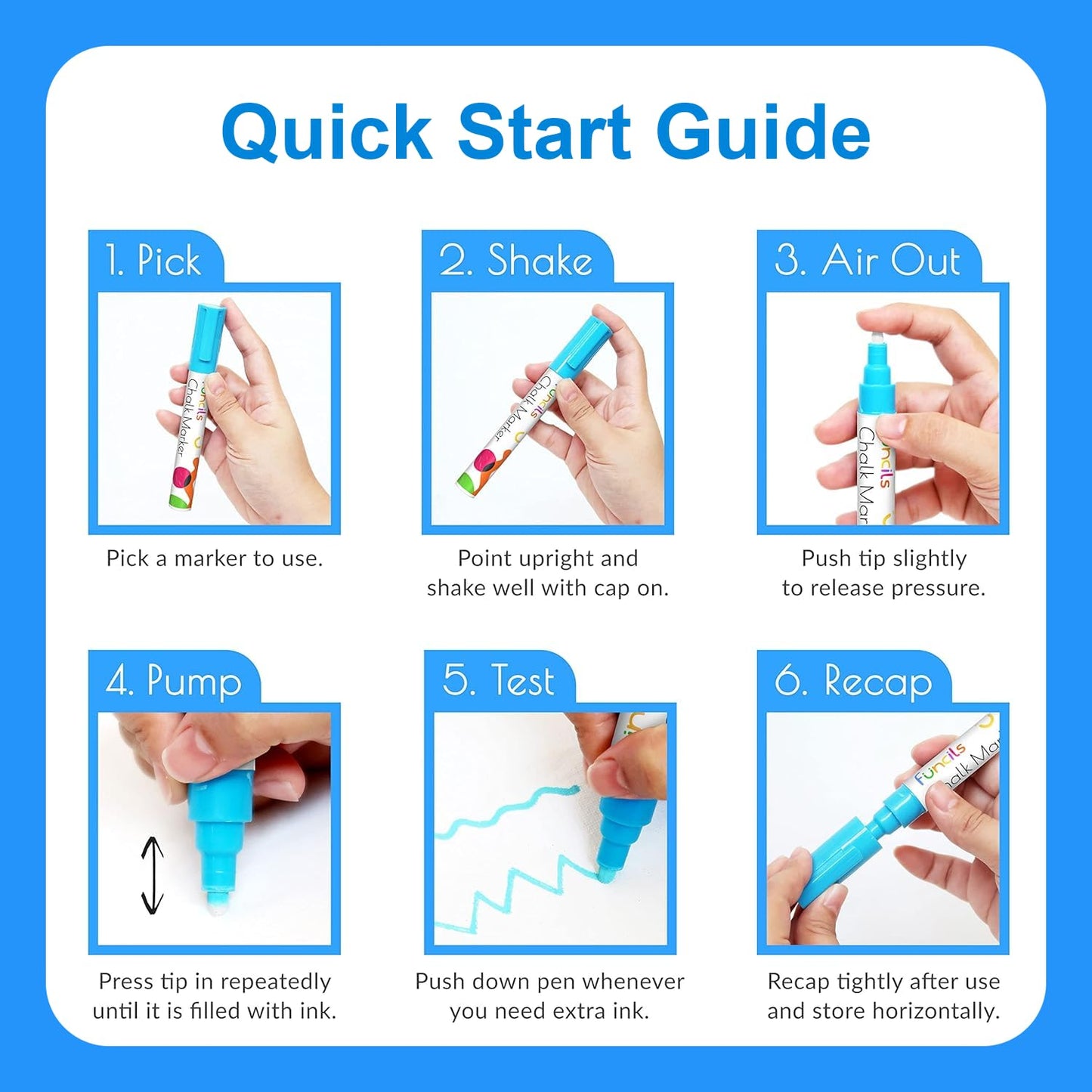 Quick Start Guide

1. Pick

Funcils Chalk Marker

Pick a marker to use.

2. Shake

Funcils Chalk Marker

Point upright and shake well with cap on.

3. Air Out

Funcils Chalk Mar

Push tip slightly to release pressure.

4. Pump

Press tip in repeatedly until it is filled with ink.

5. Test

Push down pen whenever you need extra ink.

6. Recap

Funcils Chalk Mar

Recap tightly after use and store horizontally.