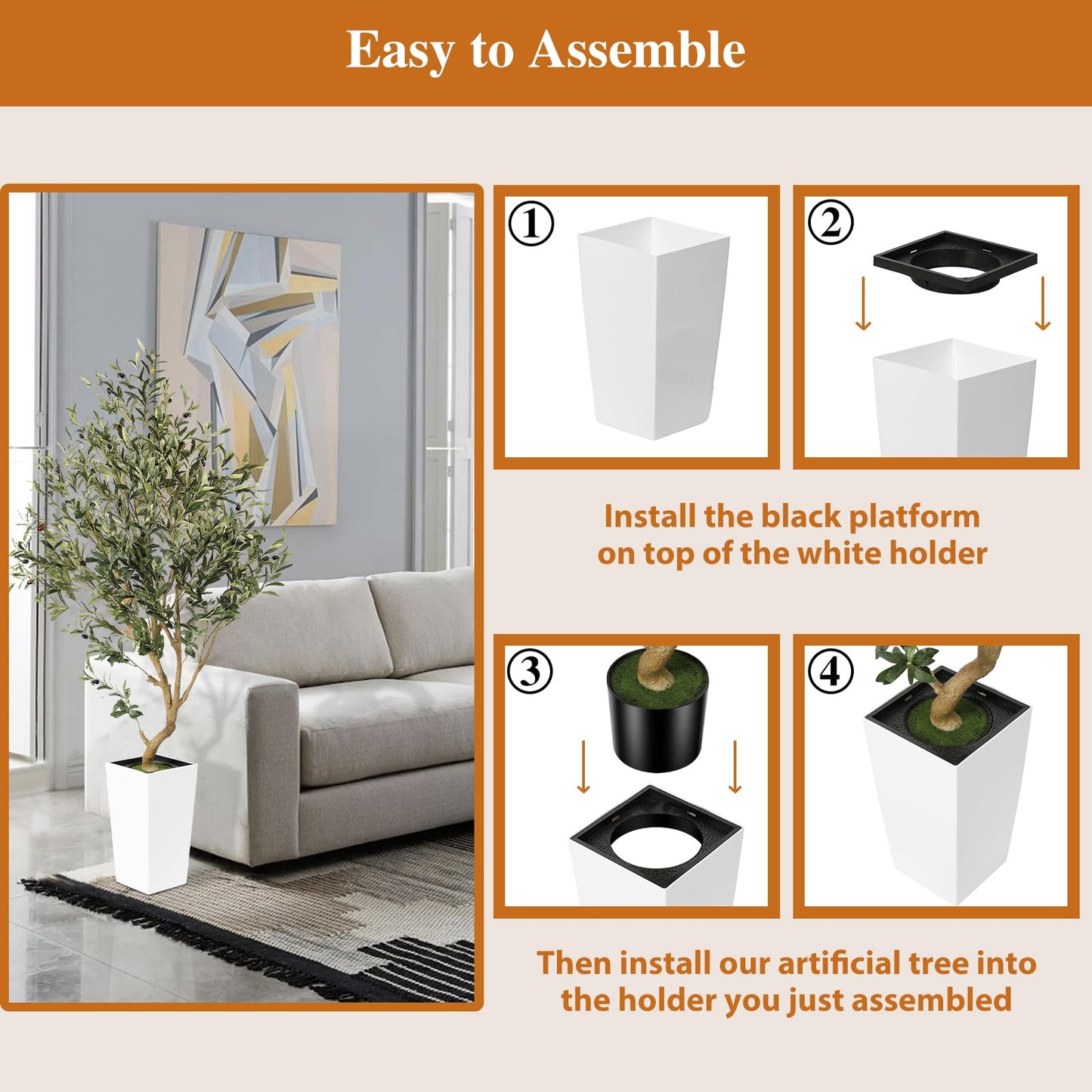 Easy to Assemble

①

②

Install the black platform on top of the white holder

③

④

Then install our artificial tree into the holder you just assembled