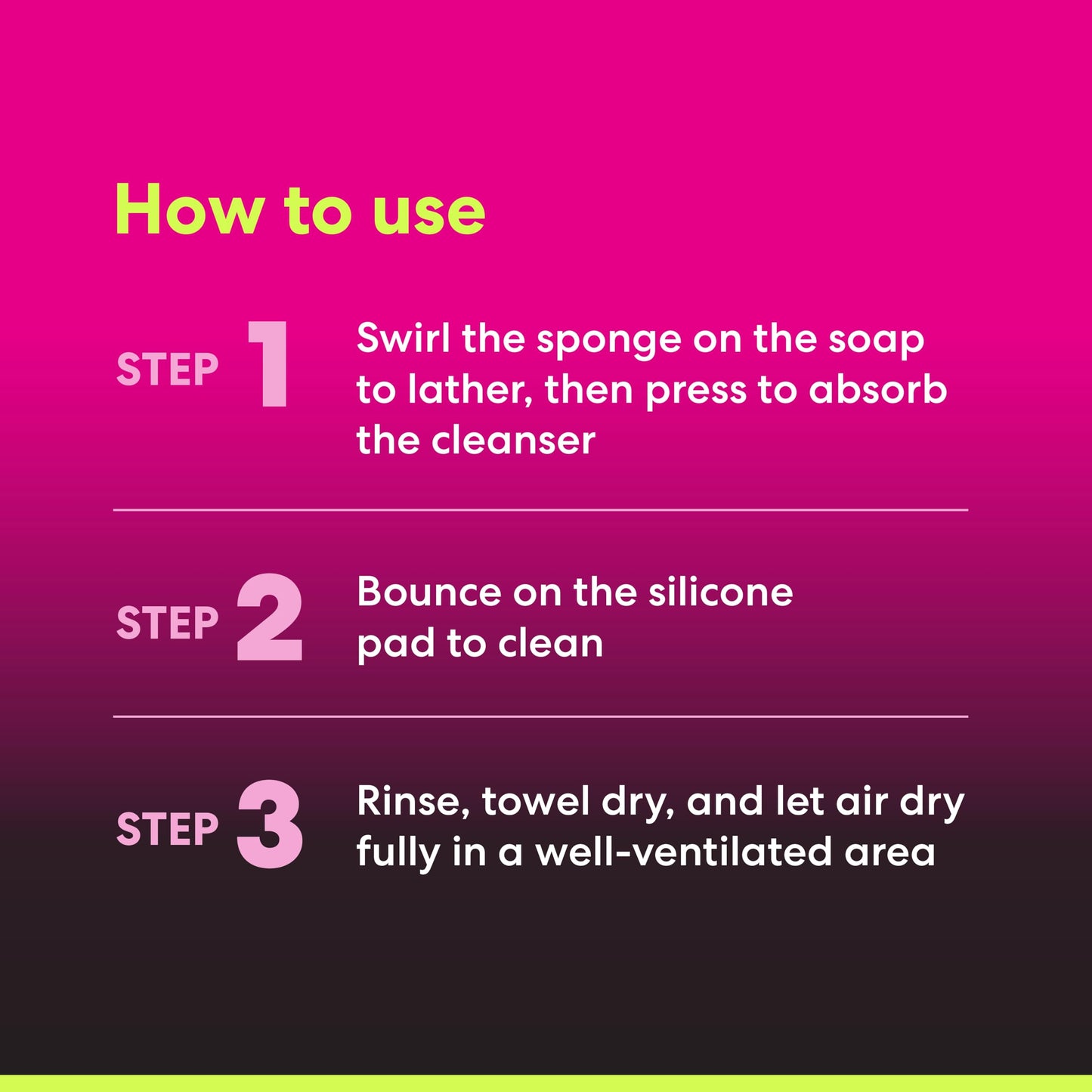 How to use

STEP 1 Swirl the sponge on the soap to lather, then press to absorb the cleanser

STEP 2 Bounce on the silicone pad to clean

STEP 3 Rinse, towel dry, and let air dry fully in a well-ventilated area