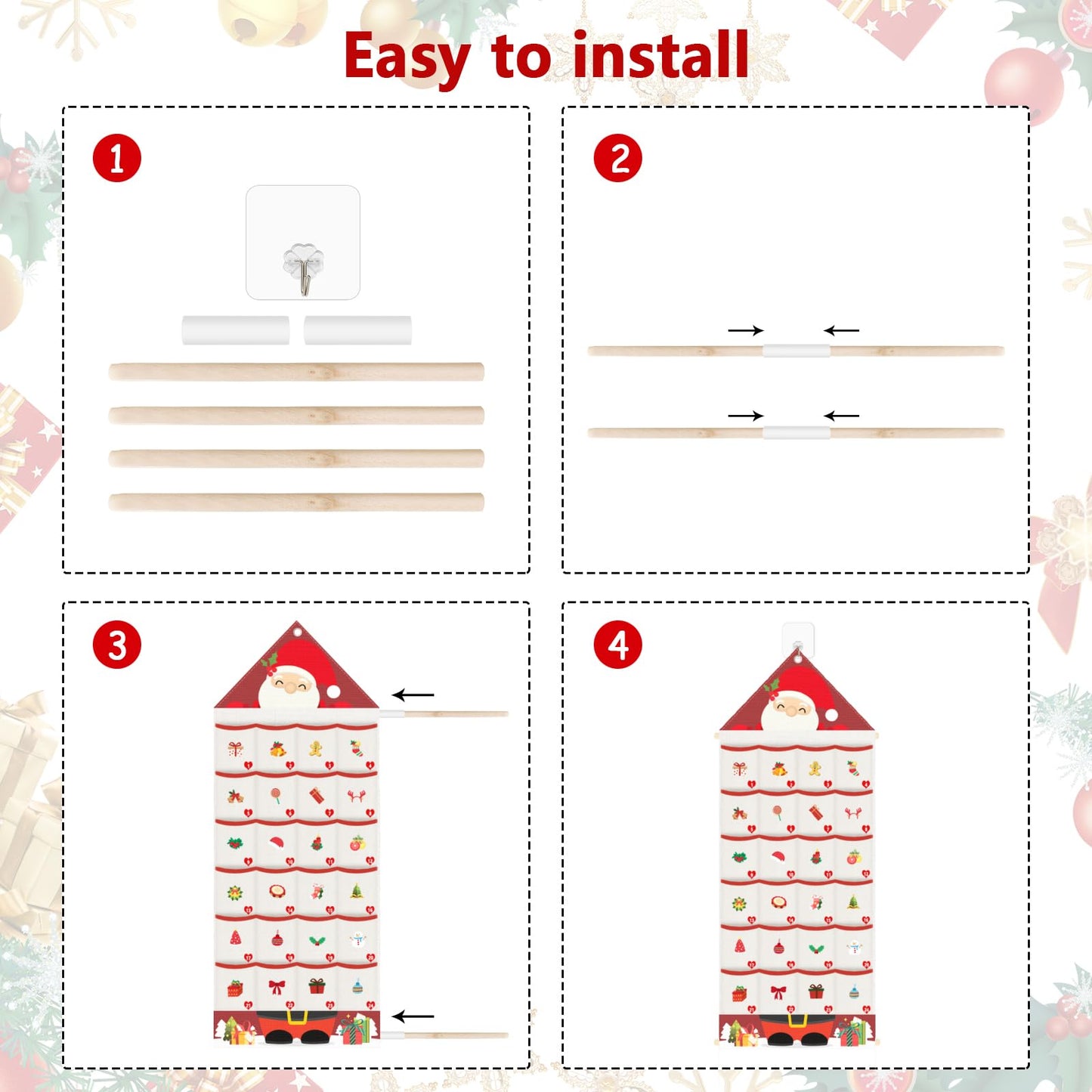 Easy to install

1

2

3

4