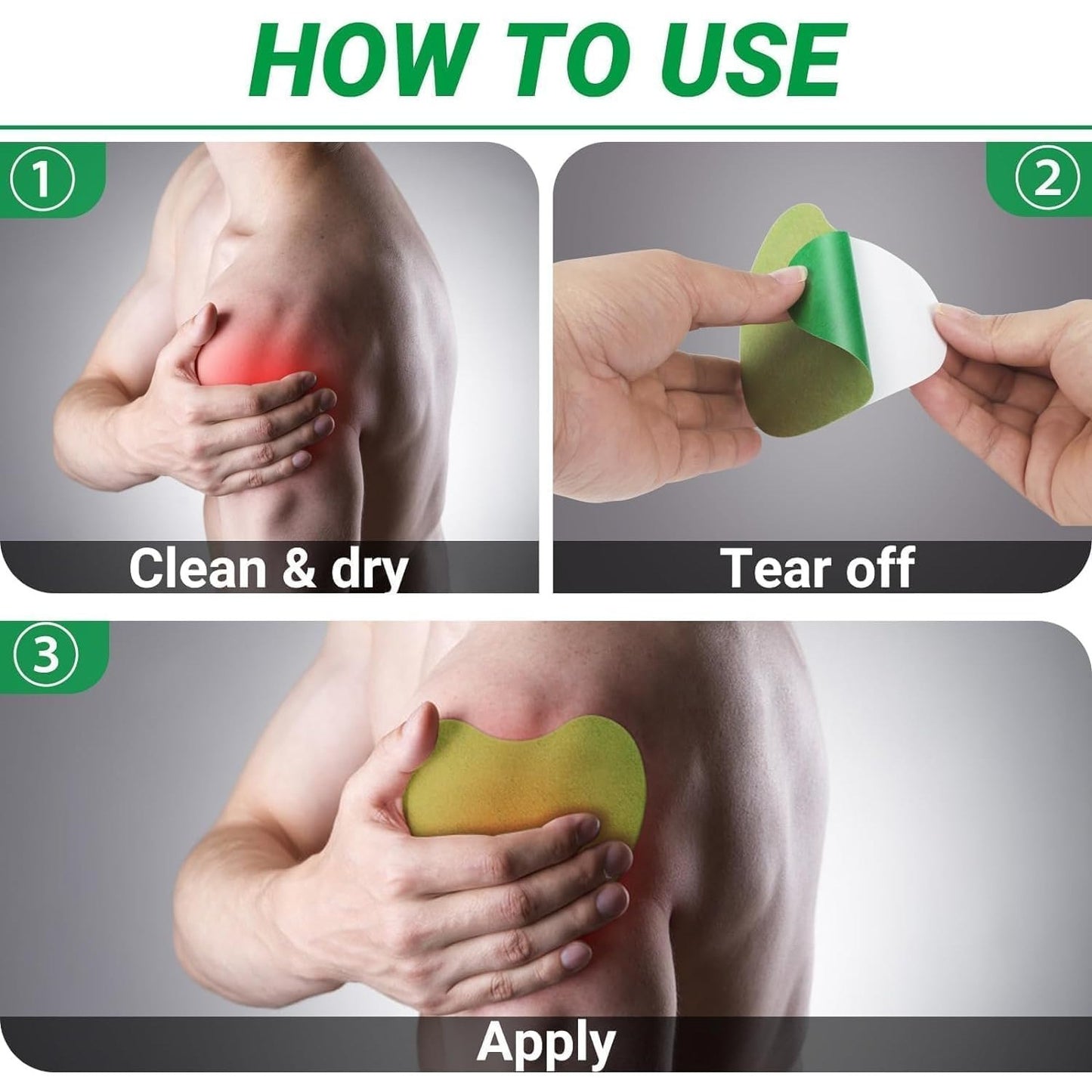 HOW TO USE

①

Clean & dry

②

Tear off

③

Apply