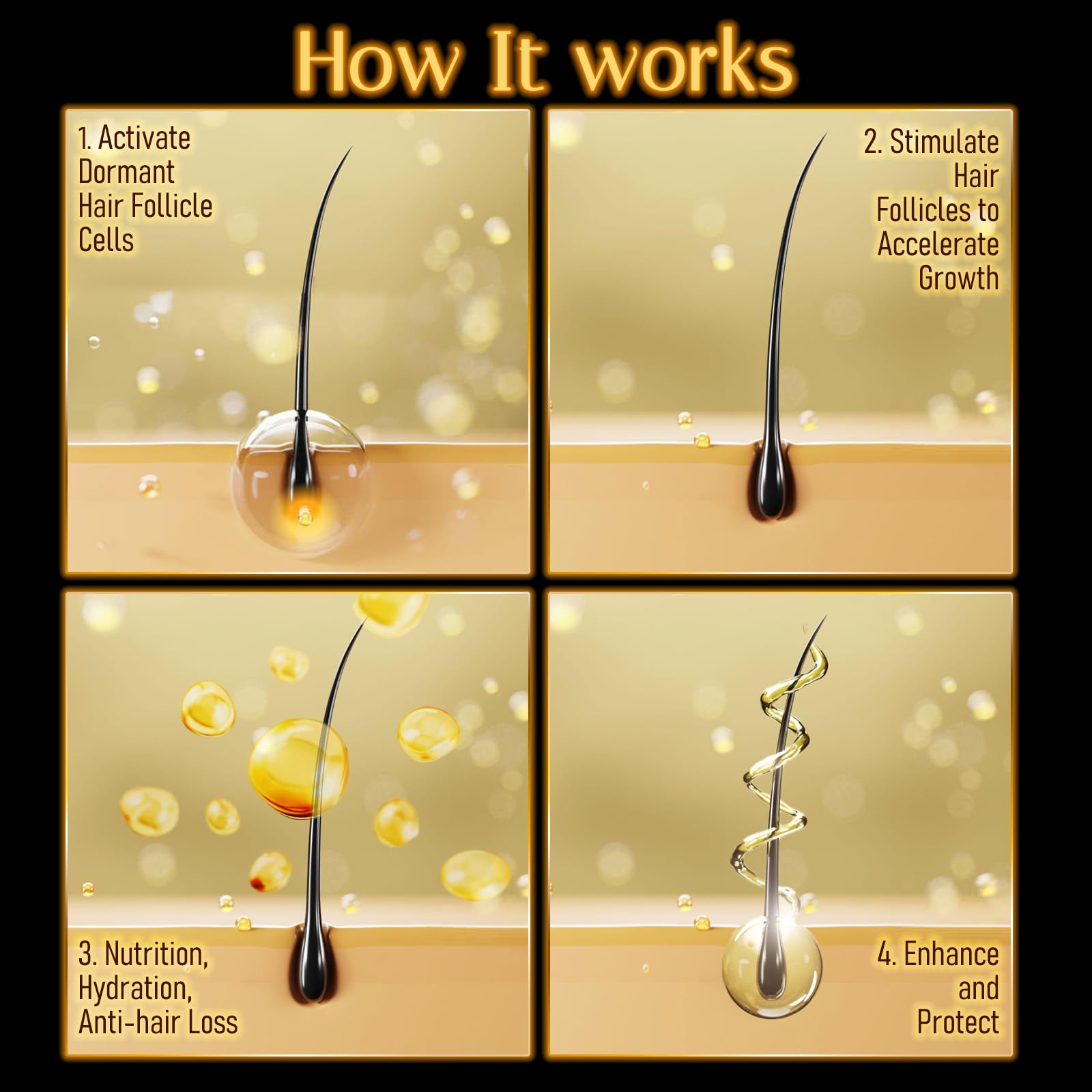 How It works

1. Activate Dormant Hair Follicle Cells

2. Stimulate Hair Follicles to Accelerate Growth

3. Nutrition, Hydration, Anti-hair Loss

4. Enhance and Protect