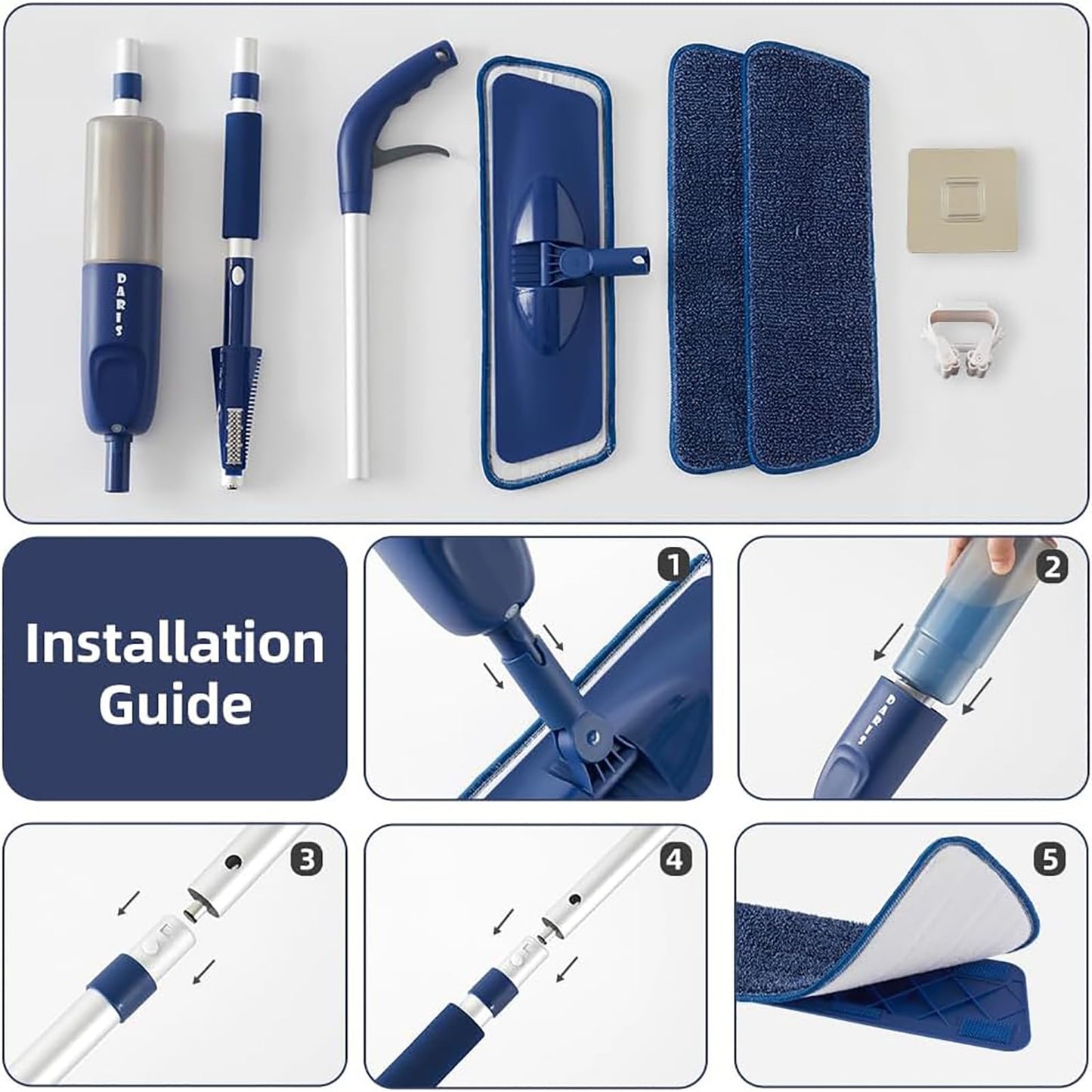 DARIS

Installation Guide

1

2

DARIS

3

4

5