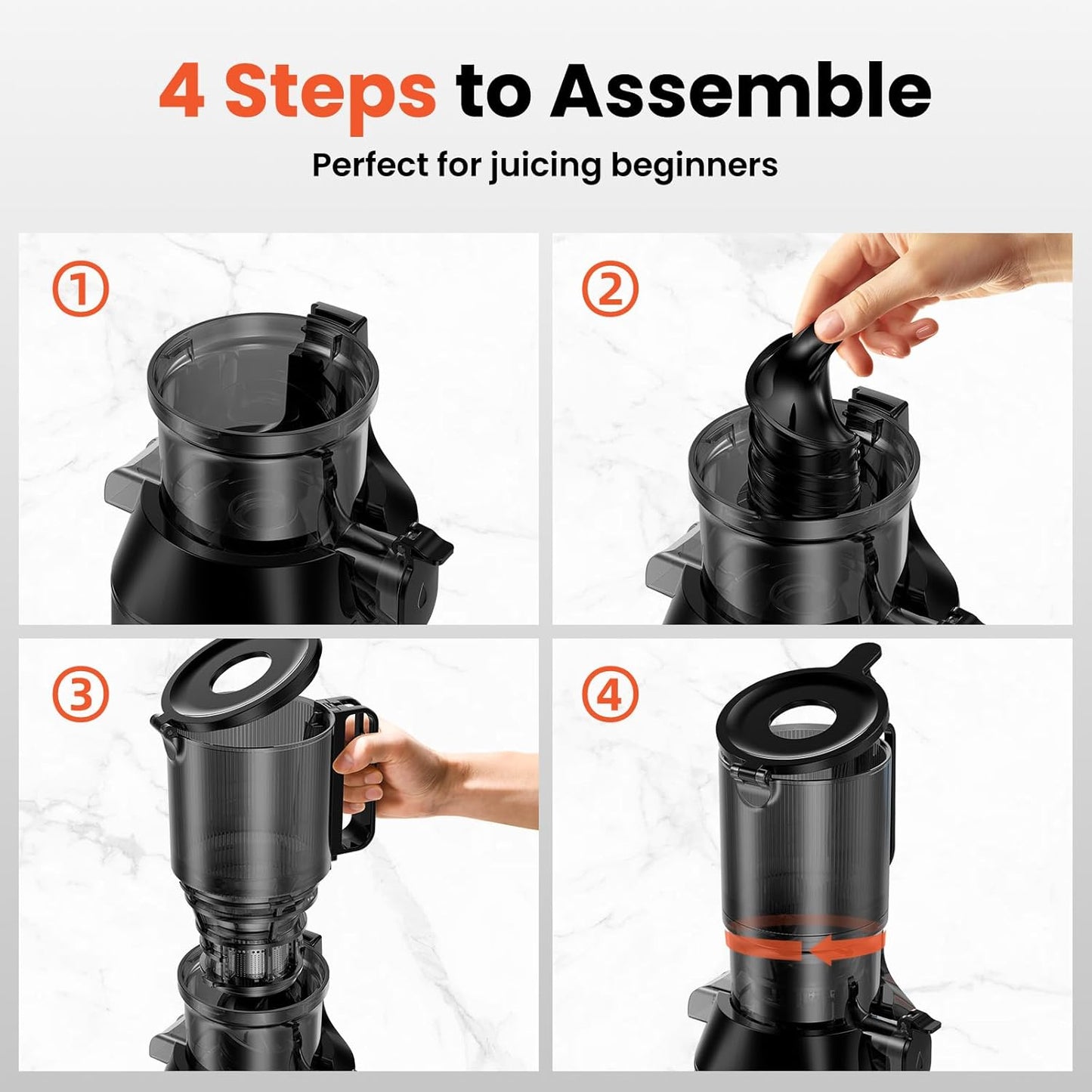 4 Steps to Assemble

Perfect for juicing beginners

①

②

③

④