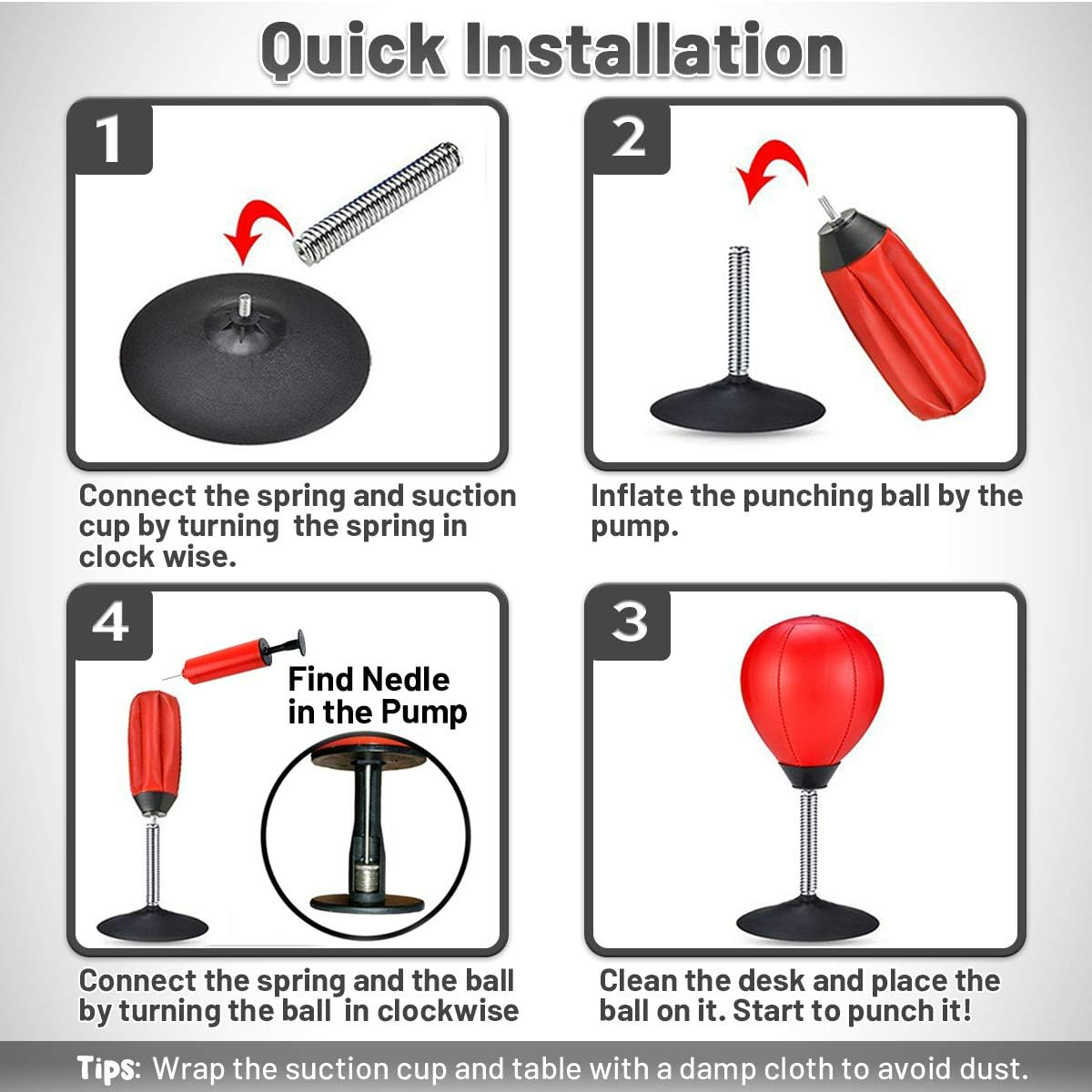 Quick Installation

1

Connect the spring and suction cup by turning the spring in clock wise.

2

Inflate the punching ball by the pump.

4

Find Nedle in the Pump

Connect the spring and the ball by turning the ball in clockwise

3

Clean the desk and place the ball on it. Start to punch it!

Tips: Wrap the suction cup and table with a damp cloth to avoid dust.