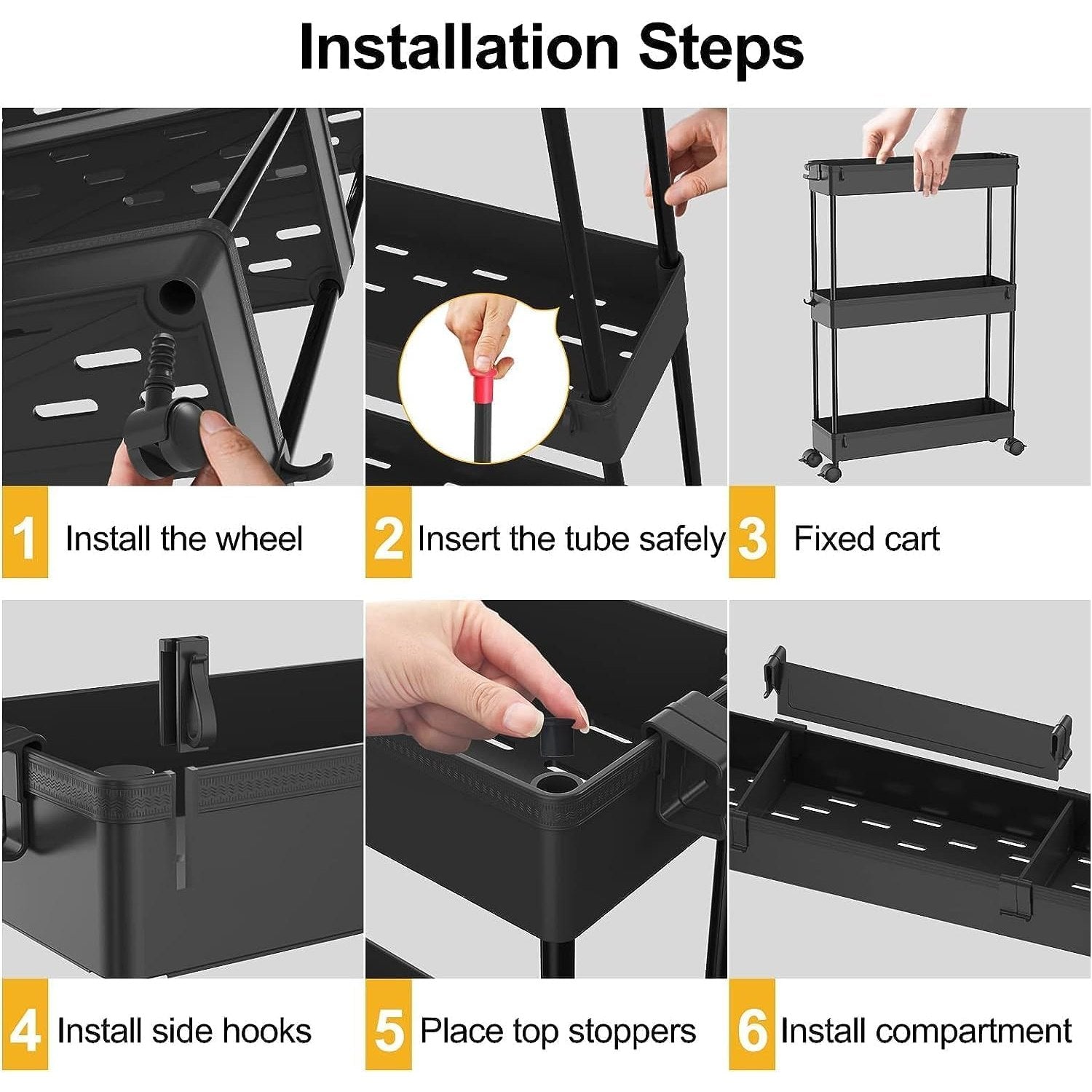 Installation Steps

1 Install the wheel

2 Insert the tube safely

3 Fixed cart

4 Install side hooks

5 Place top stoppers

6 Install compartment