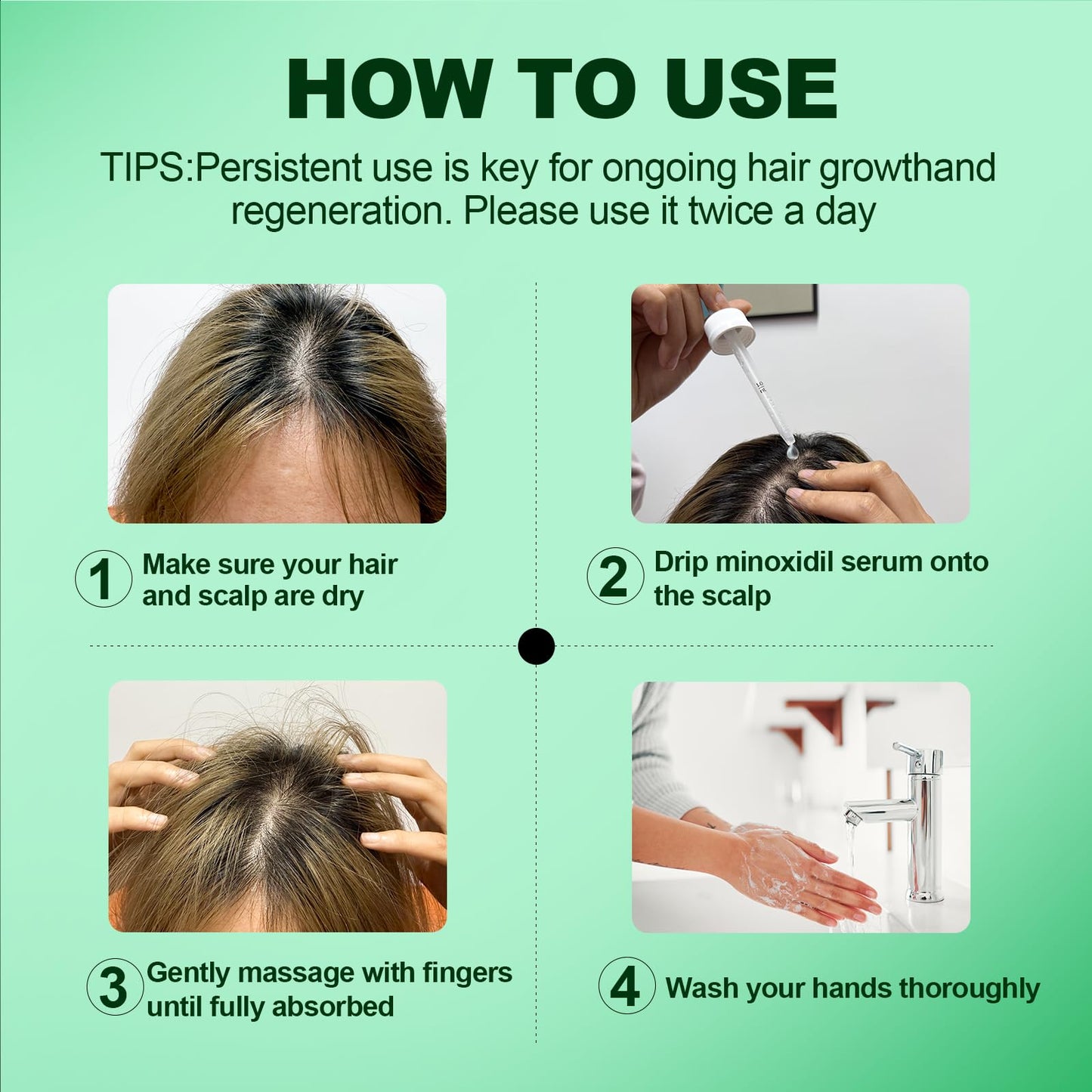 HOW TO USE

TIPS:Persistent use is key for ongoing hair growthand regeneration. Please use it twice a day

1 Make sure your hair and scalp are dry

2 Drip minoxidil serum onto the scalp

3 Gently massage with fingers until fully absorbed

4 Wash your hands thoroughly