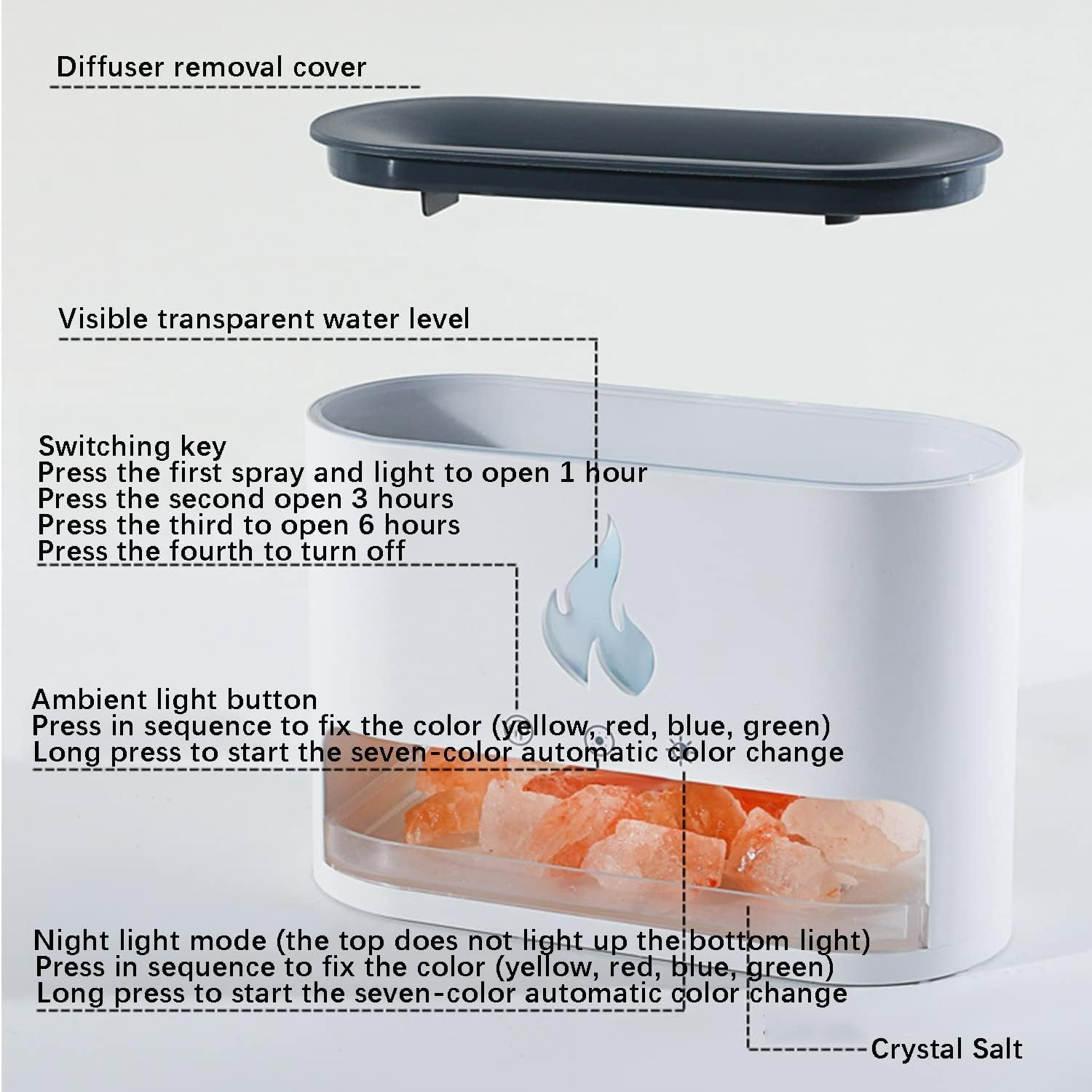 Diffuser removal cover

Visible transparent water level

Switching key
Press the first spray and light to open 1 hour
Press the second open 3 hours
Press the third to open 6 hours
Press the fourth to turn off

Ambient light button
Press in sequence to fix the color (yellow, red, blue, green)
Long press to start the seven-color automatic color change

Night light mode (the top does not light up the bottom light)
Press in sequence to fix the color (yellow, red, blue, green)
Long press to start the seven-color automatic color change

Crystal Salt