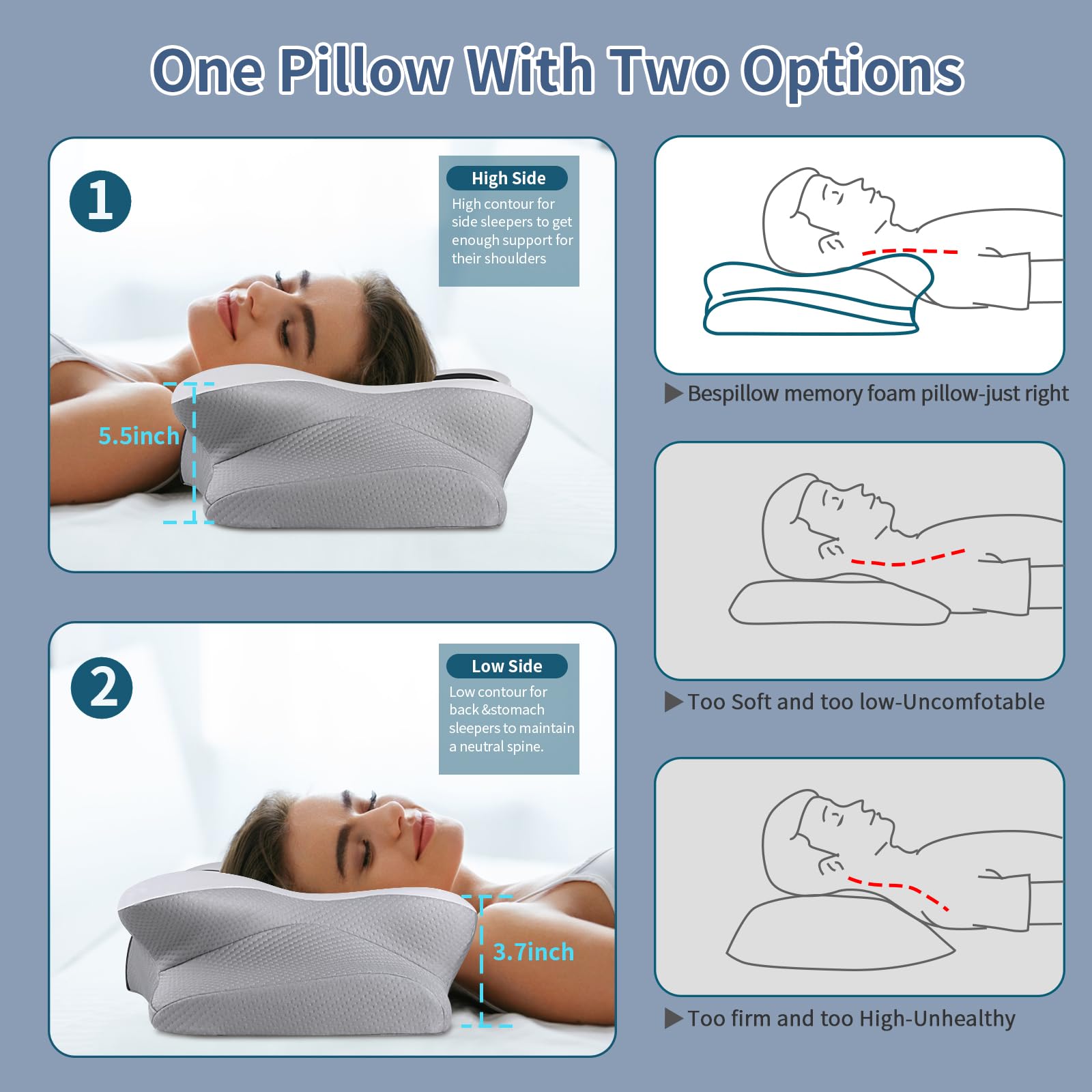 One Pillow With Two Options

1

High Side

High contour for side sleepers to get enough support for their shoulders

5.5inch

2

Low Side

Low contour for back &stomach sleepers to maintain a neutral spine.

3.7inch

▶ Bespillow memory foam pillow-just right

▶ Too Soft and too low-Uncomfotable

▶ Too firm and too High-Unhealthy