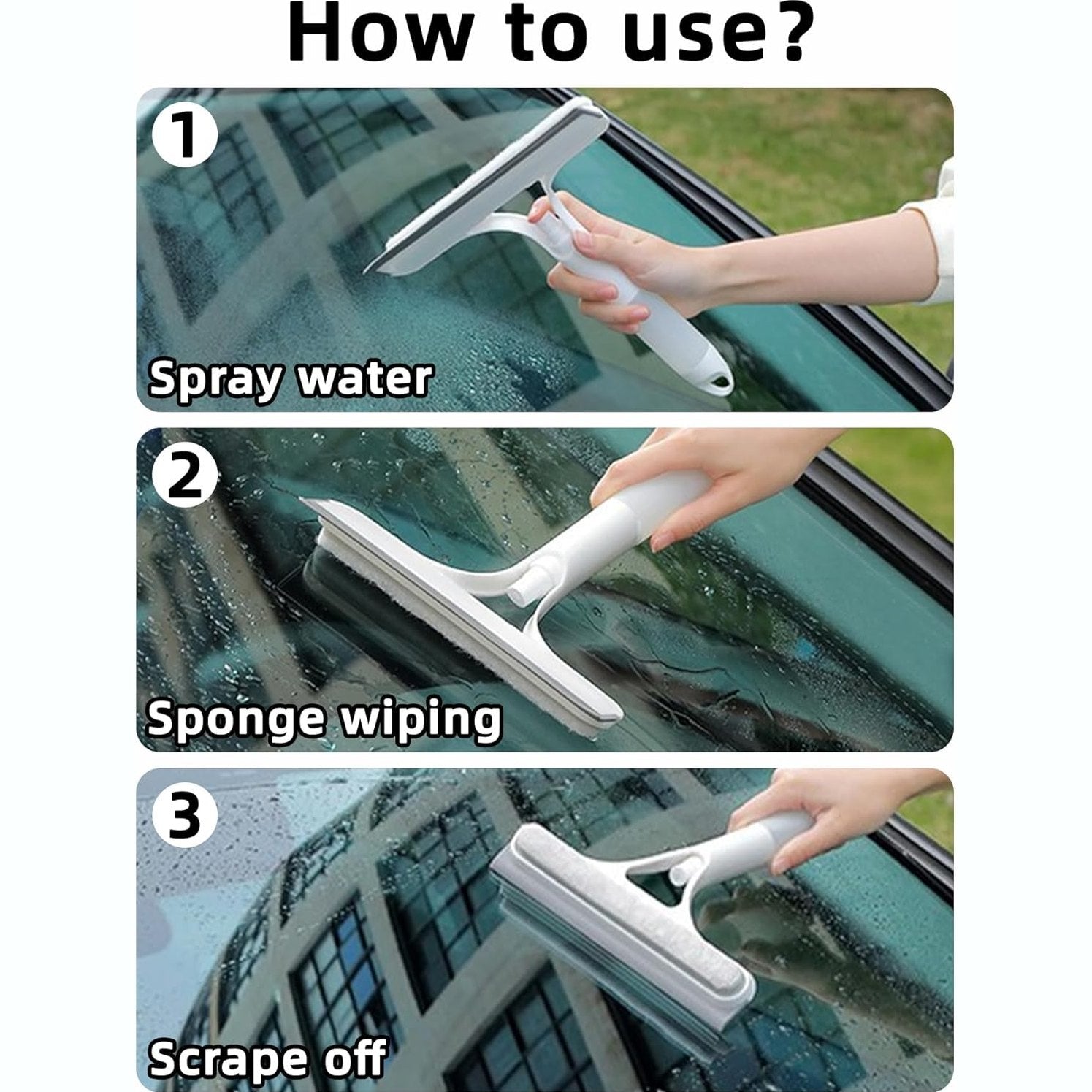 How to use?

1

Spray water

2

Sponge wiping

3

Scrape off