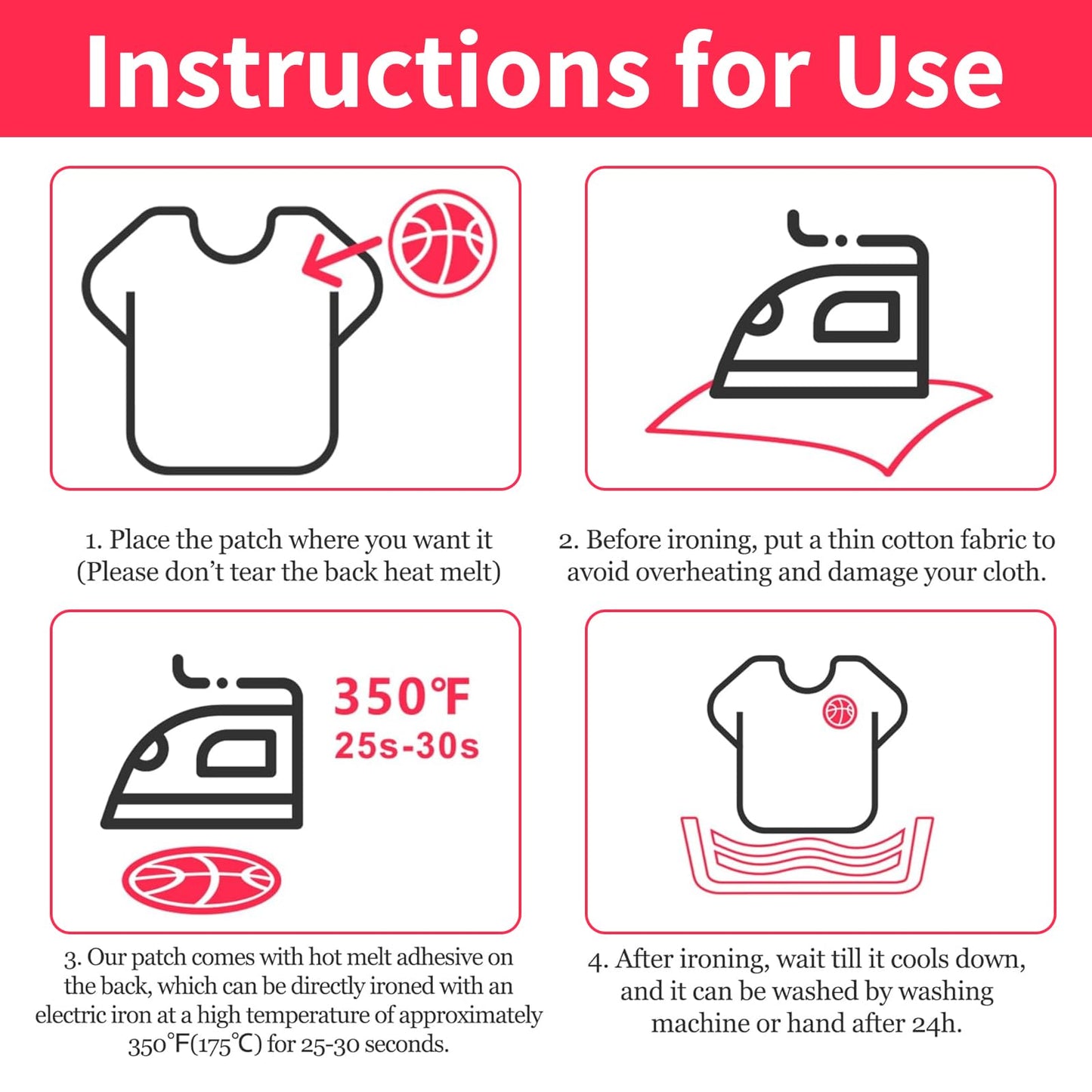 Instructions for Use

1. Place the patch where you want it (Please don't tear the back heat melt)

2. Before ironing, put a thin cotton fabric to avoid overheating and damage your cloth.

350℉
25s-30s

3. Our patch comes with hot melt adhesive on the back, which can be directly ironed with an electric iron at a high temperature of approximately 350℉(175℃) for 25-30 seconds.

4. After ironing, wait till it cools down, and it can be washed by washing machine or hand after 24h.