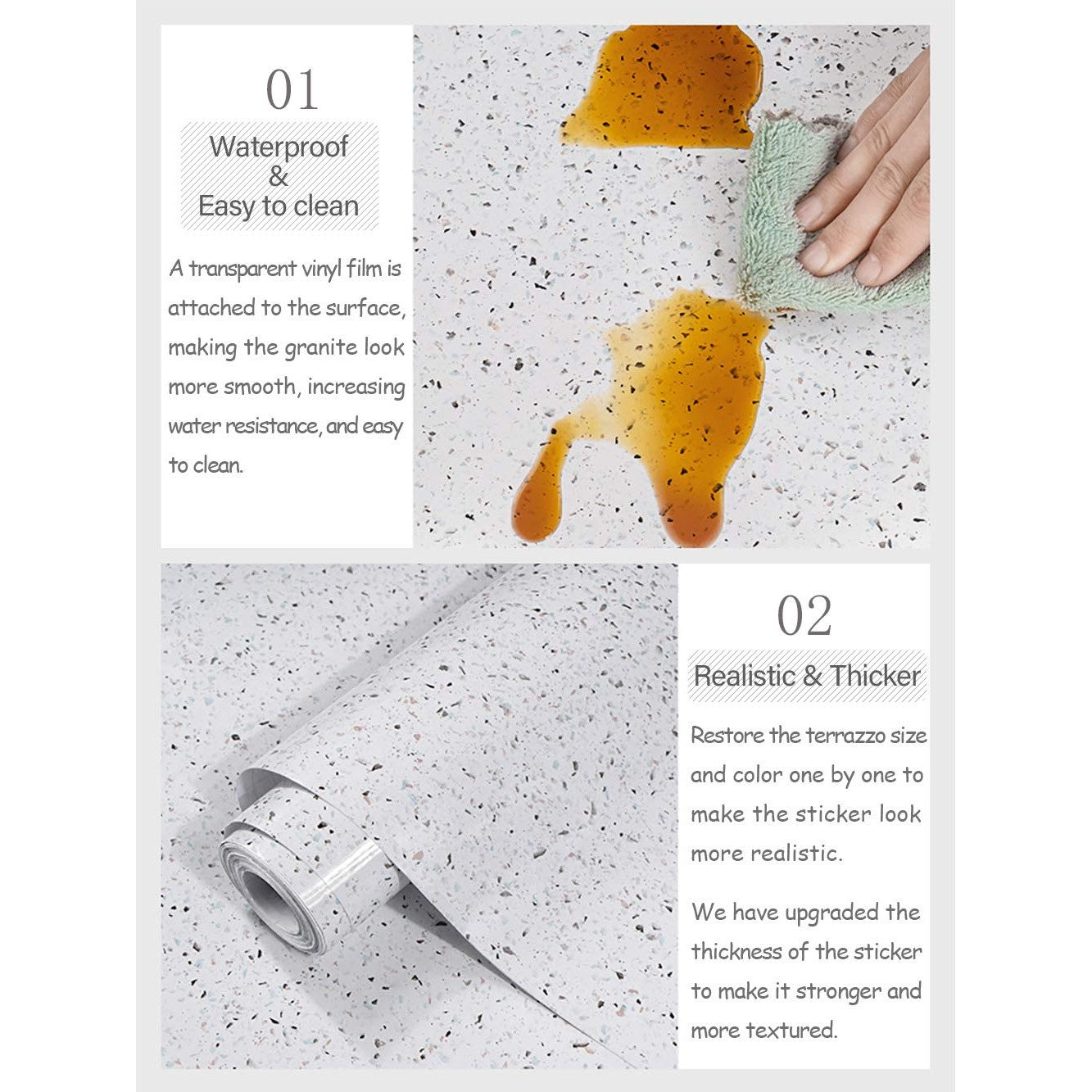 01

Waterproof
&
Easy to clean

A transparent vinyl film is attached to the surface, making the granite look more smooth, increasing water resistance, and easy to clean.

02

Realistic & Thicker

Restore the terrazzo size and color one by one to make the sticker look more realistic.

We have upgraded the thickness of the sticker to make it stronger and more textured.