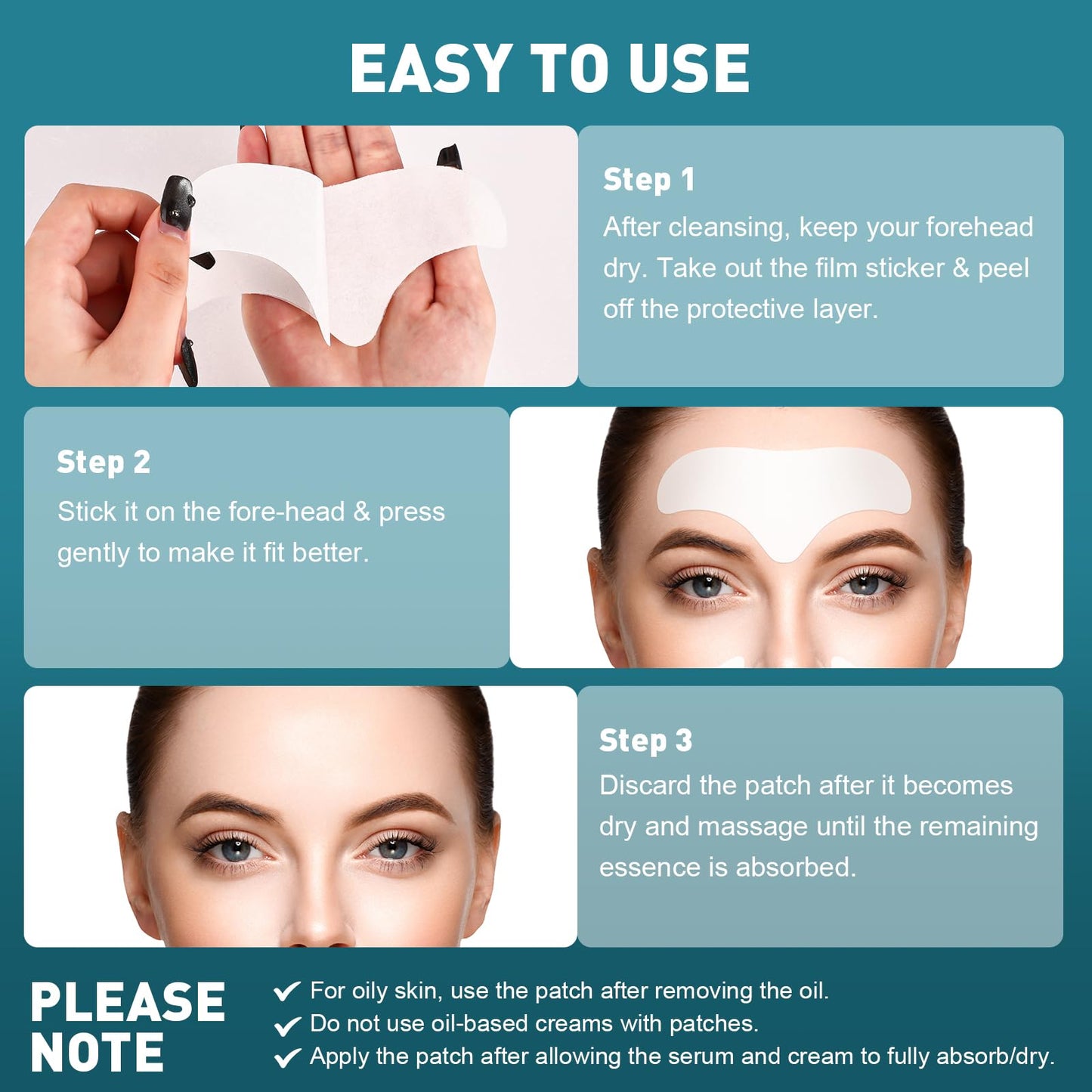 EASY TO USE

Step 1
After cleansing, keep your forehead dry. Take out the film sticker & peel off the protective layer.

Step 2
Stick it on the fore-head & press gently to make it fit better.

Step 3
Discard the patch after it becomes dry and massage until the remaining essence is absorbed.

PLEASE NOTE

✔ For oily skin, use the patch after removing the oil.
✔ Do not use oil-based creams with patches.
✔ Apply the patch after allowing the serum and cream to fully absorb/dry.