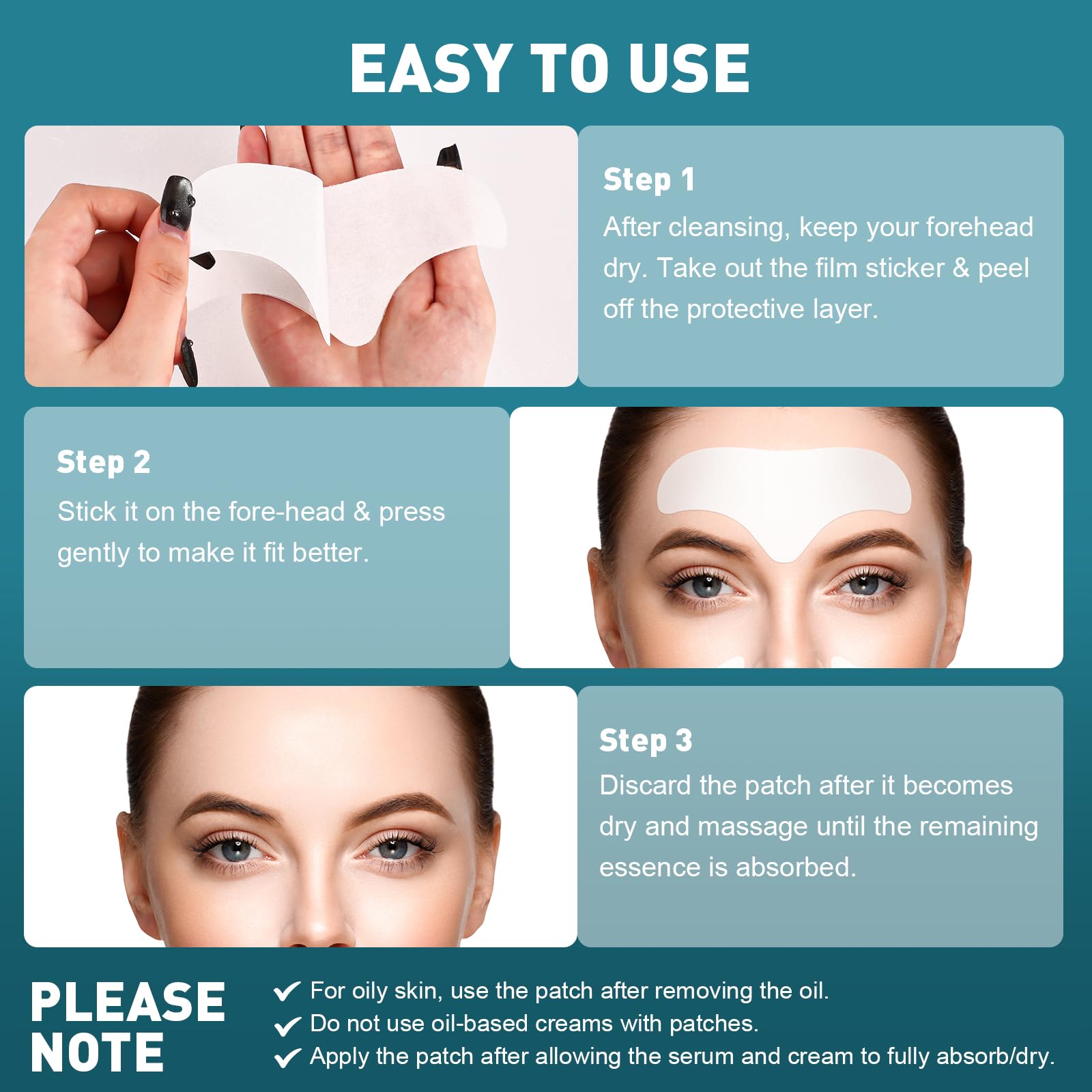 EASY TO USE

Step 1
After cleansing, keep your forehead dry. Take out the film sticker & peel off the protective layer.

Step 2
Stick it on the fore-head & press gently to make it fit better.

Step 3
Discard the patch after it becomes dry and massage until the remaining essence is absorbed.

PLEASE NOTE

✔ For oily skin, use the patch after removing the oil.
✔ Do not use oil-based creams with patches.
✔ Apply the patch after allowing the serum and cream to fully absorb/dry.