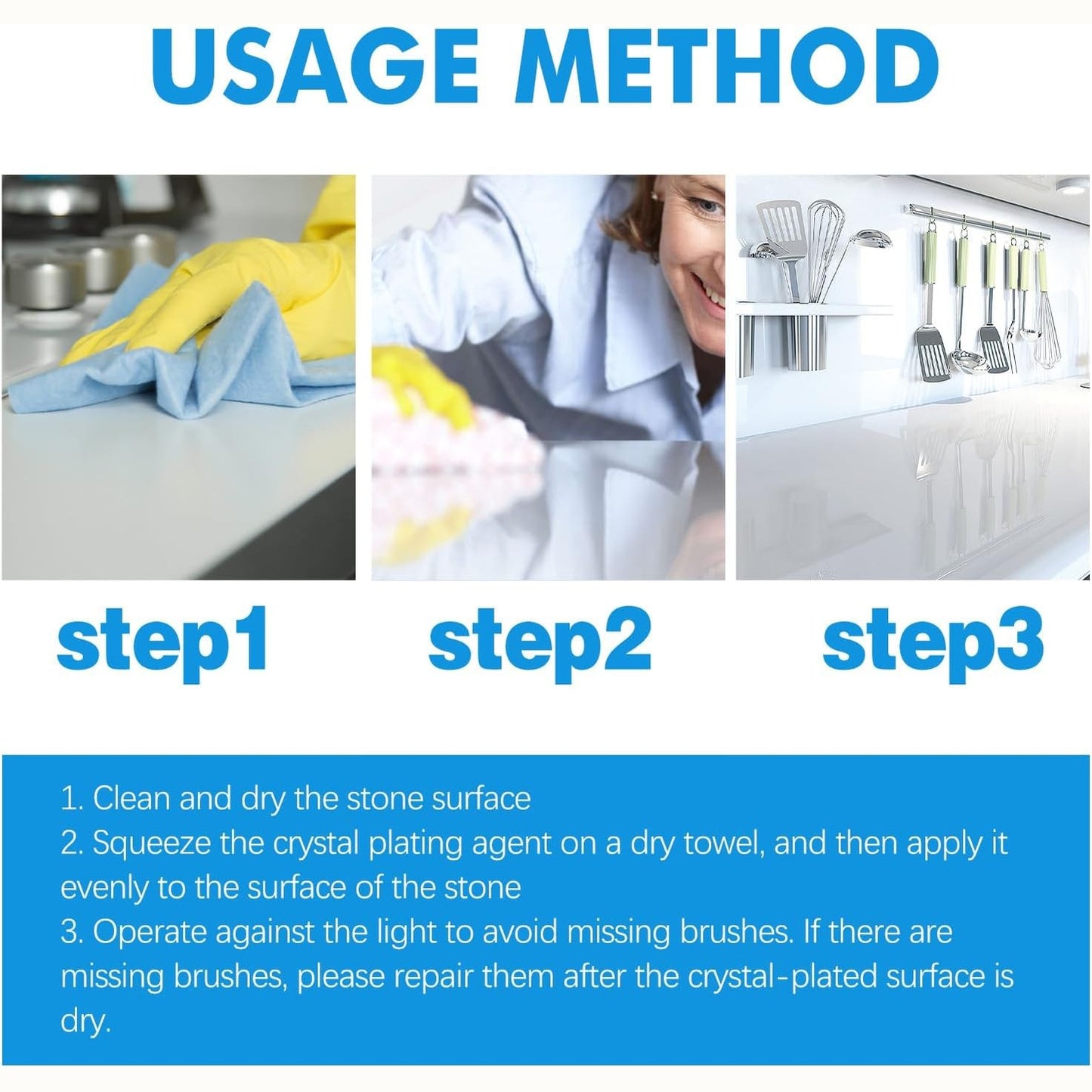 USAGE METHOD

step1

step2

step3

1. Clean and dry the stone surface
2. Squeeze the crystal plating agent on a dry towel, and then apply it evenly to the surface of the stone
3. Operate against the light to avoid missing brushes. If there are missing brushes, please repair them after the crystal-plated surface is dry.