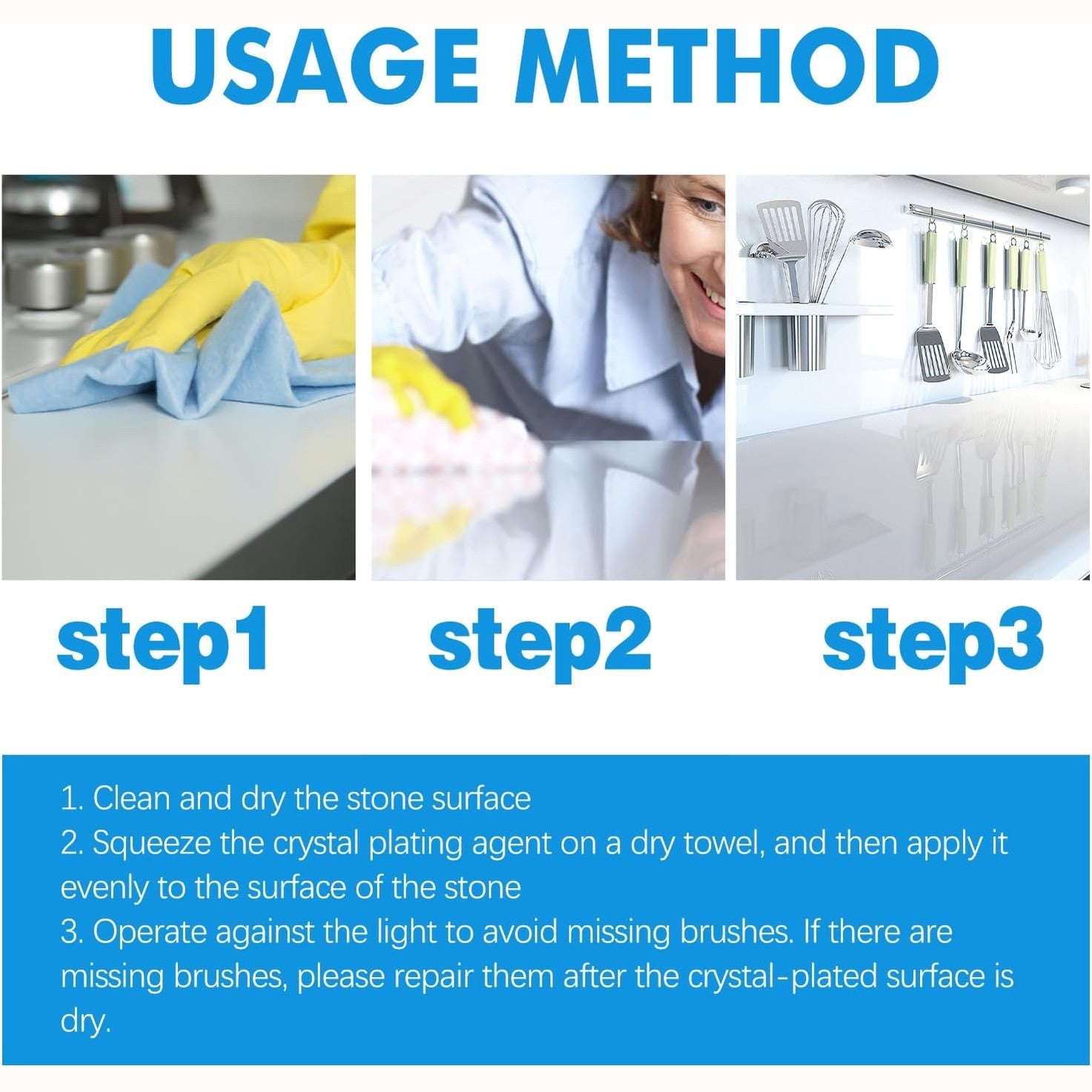 USAGE METHOD

step1

step2

step3

1. Clean and dry the stone surface
2. Squeeze the crystal plating agent on a dry towel, and then apply it evenly to the surface of the stone
3. Operate against the light to avoid missing brushes. If there are missing brushes, please repair them after the crystal-plated surface is dry.