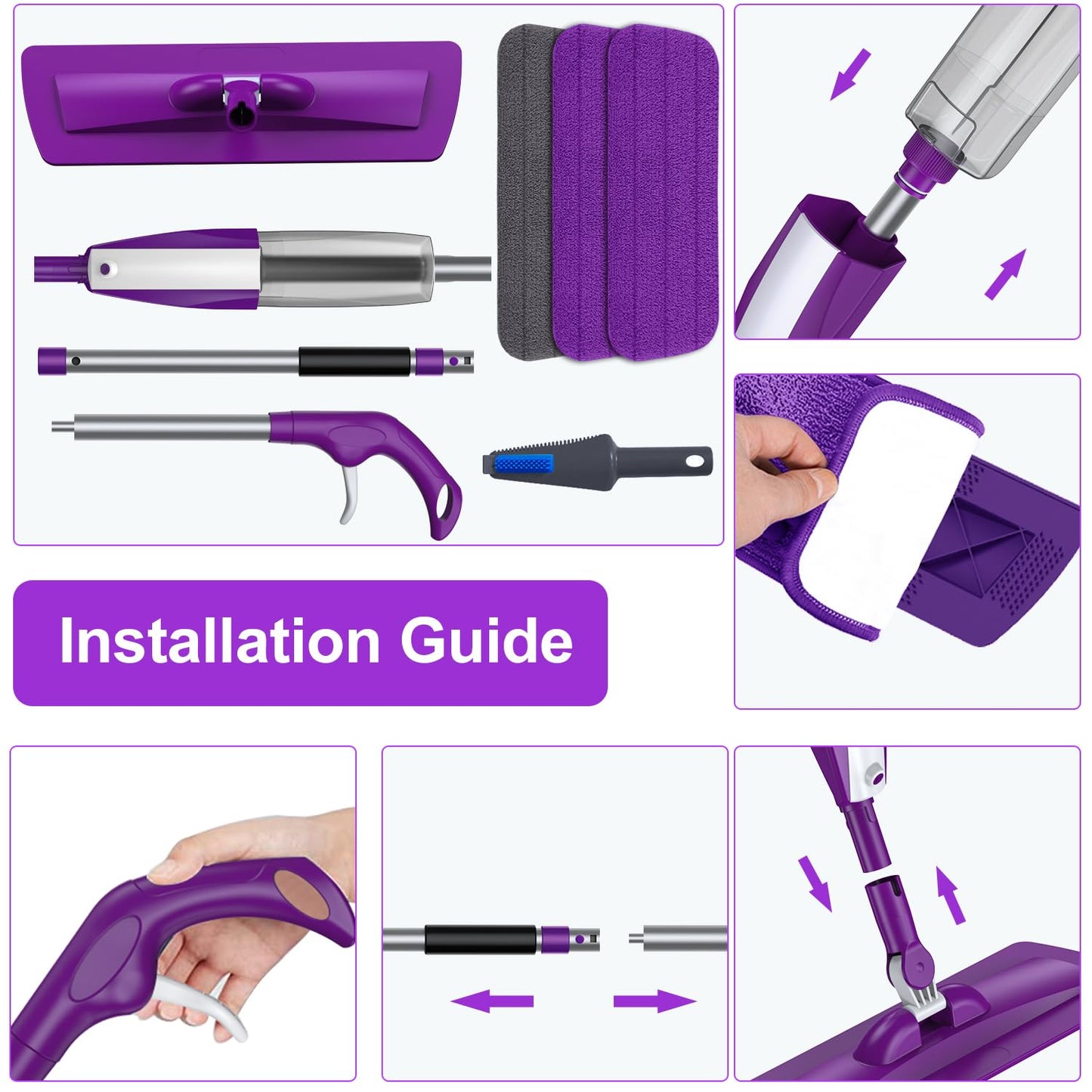 Installation Guide