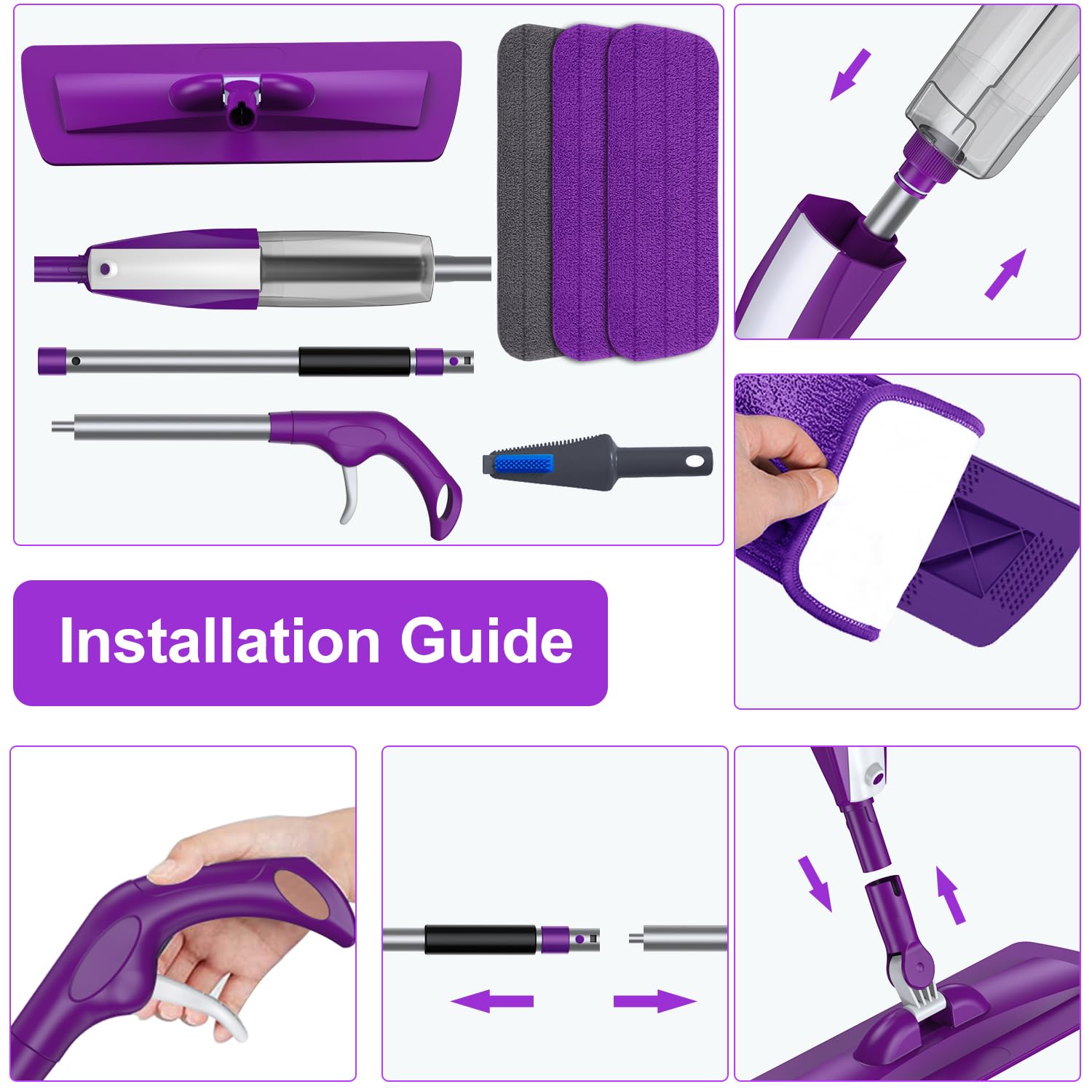 Installation Guide