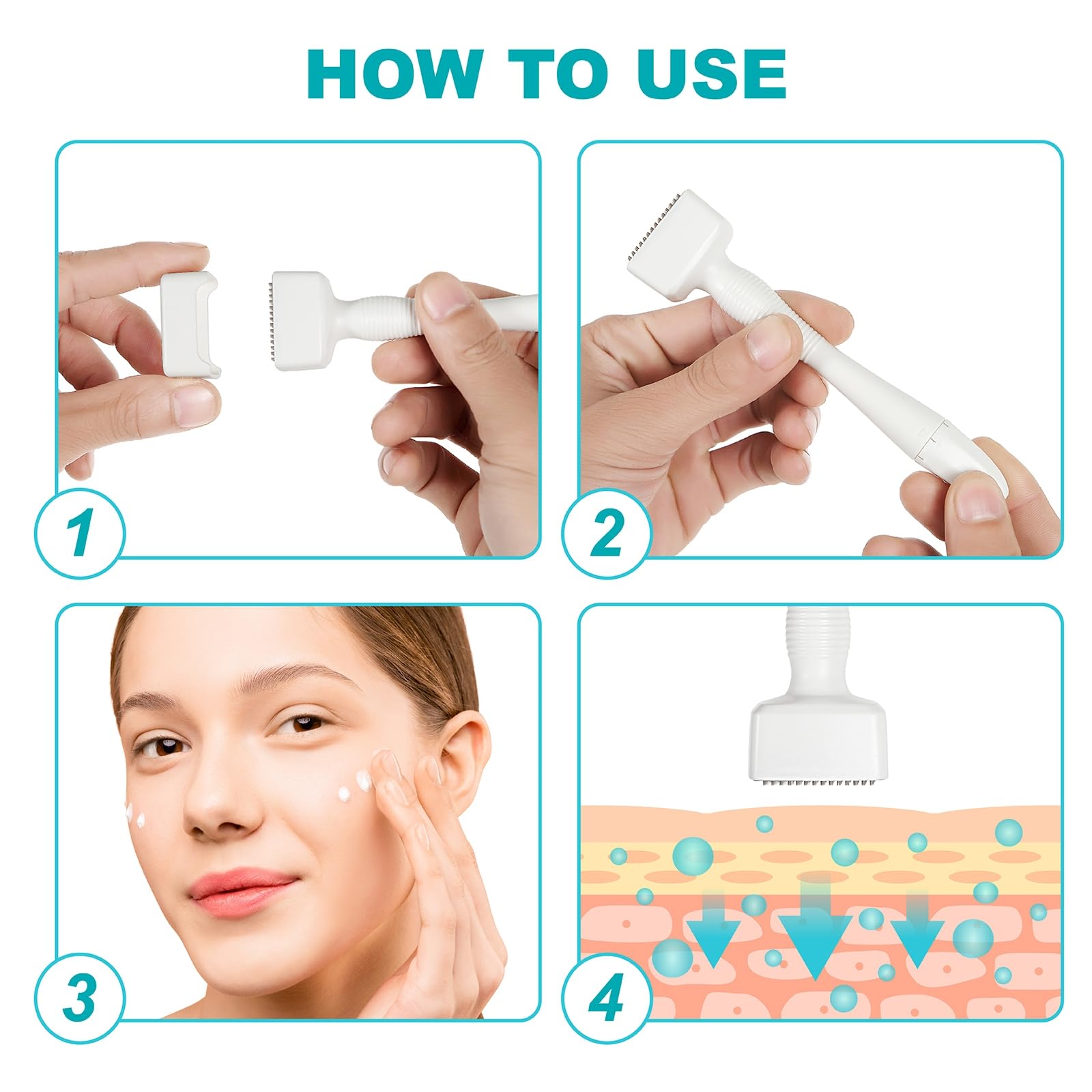 HOW TO USE

1

2

3

4