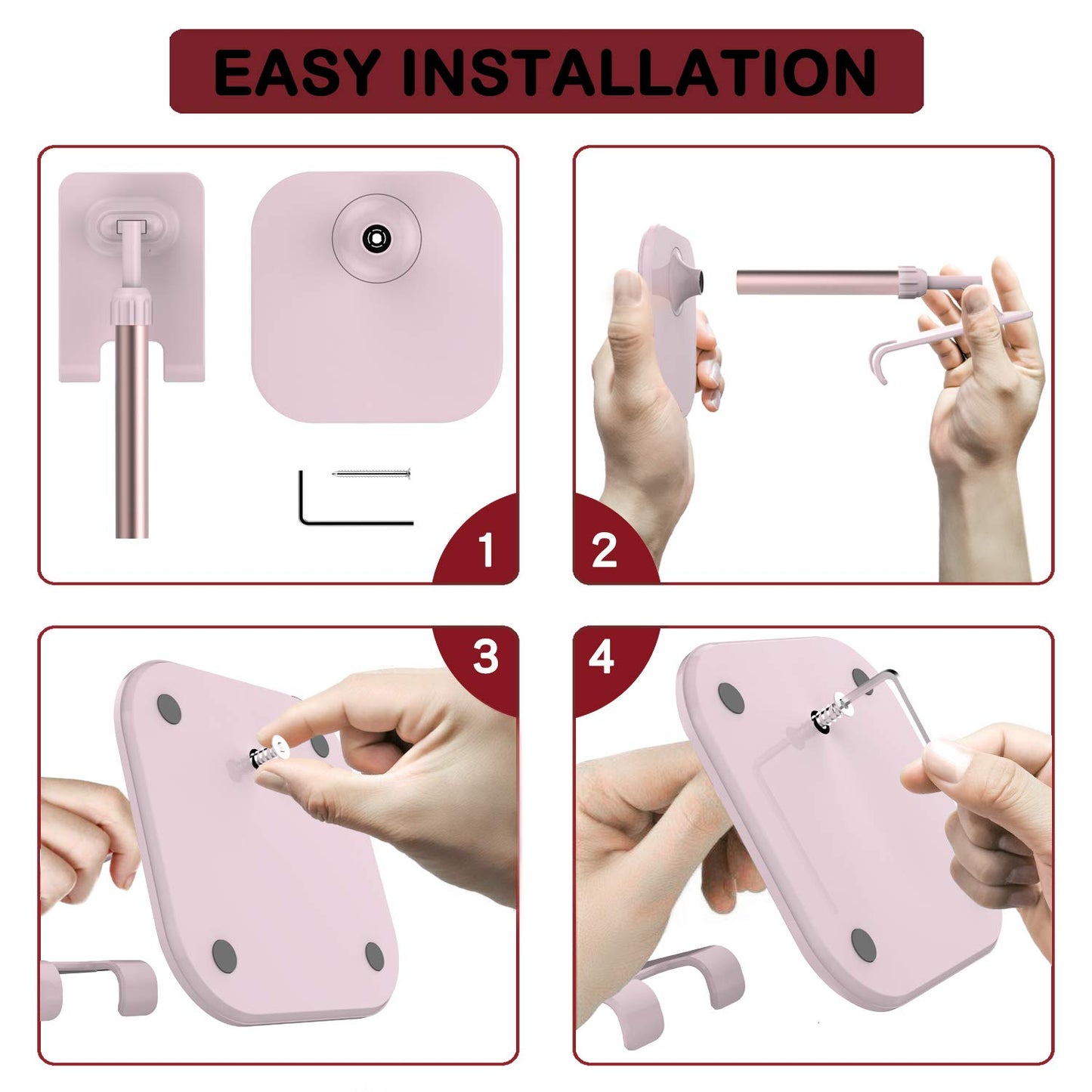 EASY INSTALLATION

1

2

3

4