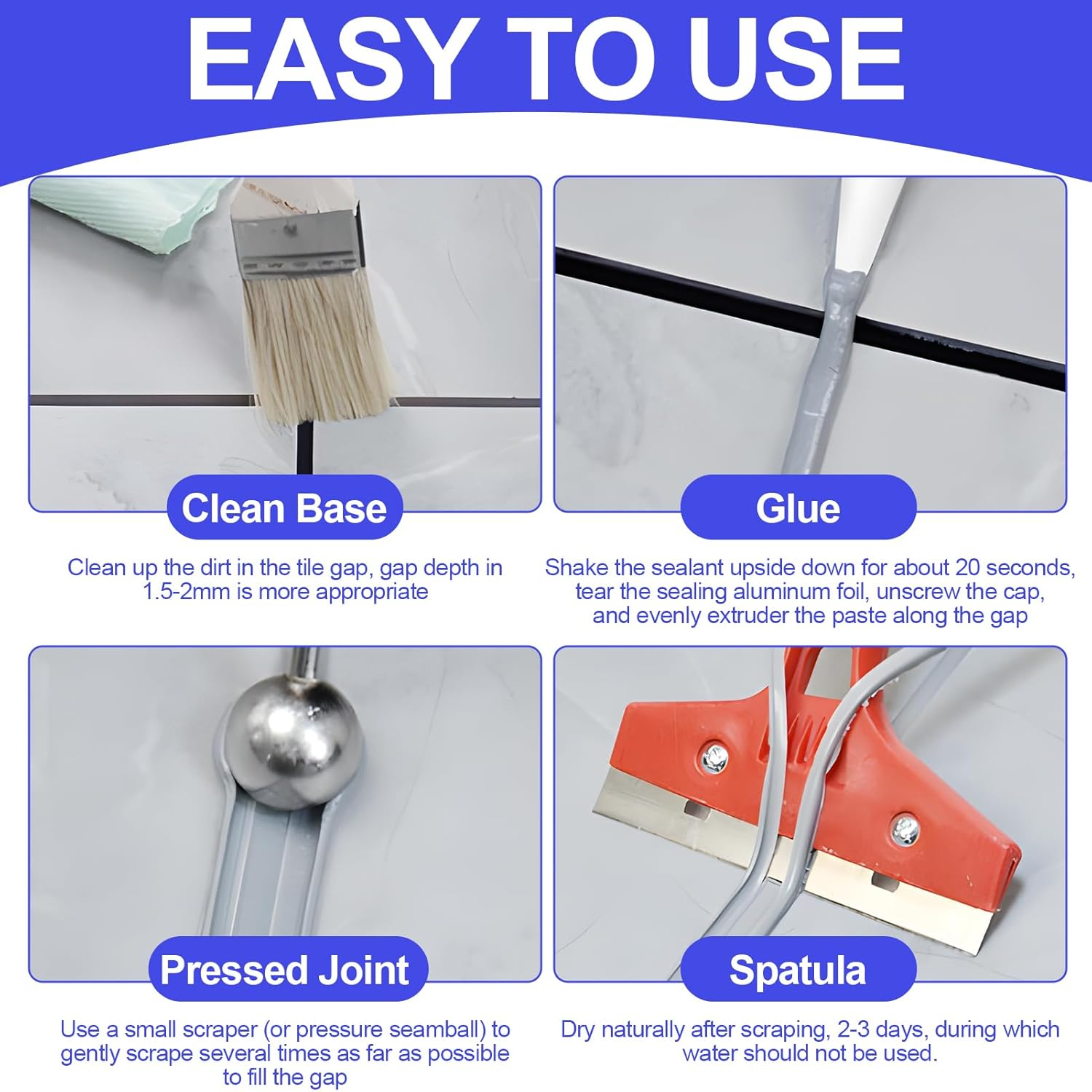 EASY TO USE

Clean Base

Clean up the dirt in the tile gap, gap depth in 1.5-2mm is more appropriate

Glue

Shake the sealant upside down for about 20 seconds, tear the sealing aluminum foil, unscrew the cap, and evenly extruder the paste along the gap

Pressed Joint

Use a small scraper (or pressure seamball) to gently scrape several times as far as possible to fill the gap

Spatula

Dry naturally after scraping, 2-3 days, during which water should not be used.