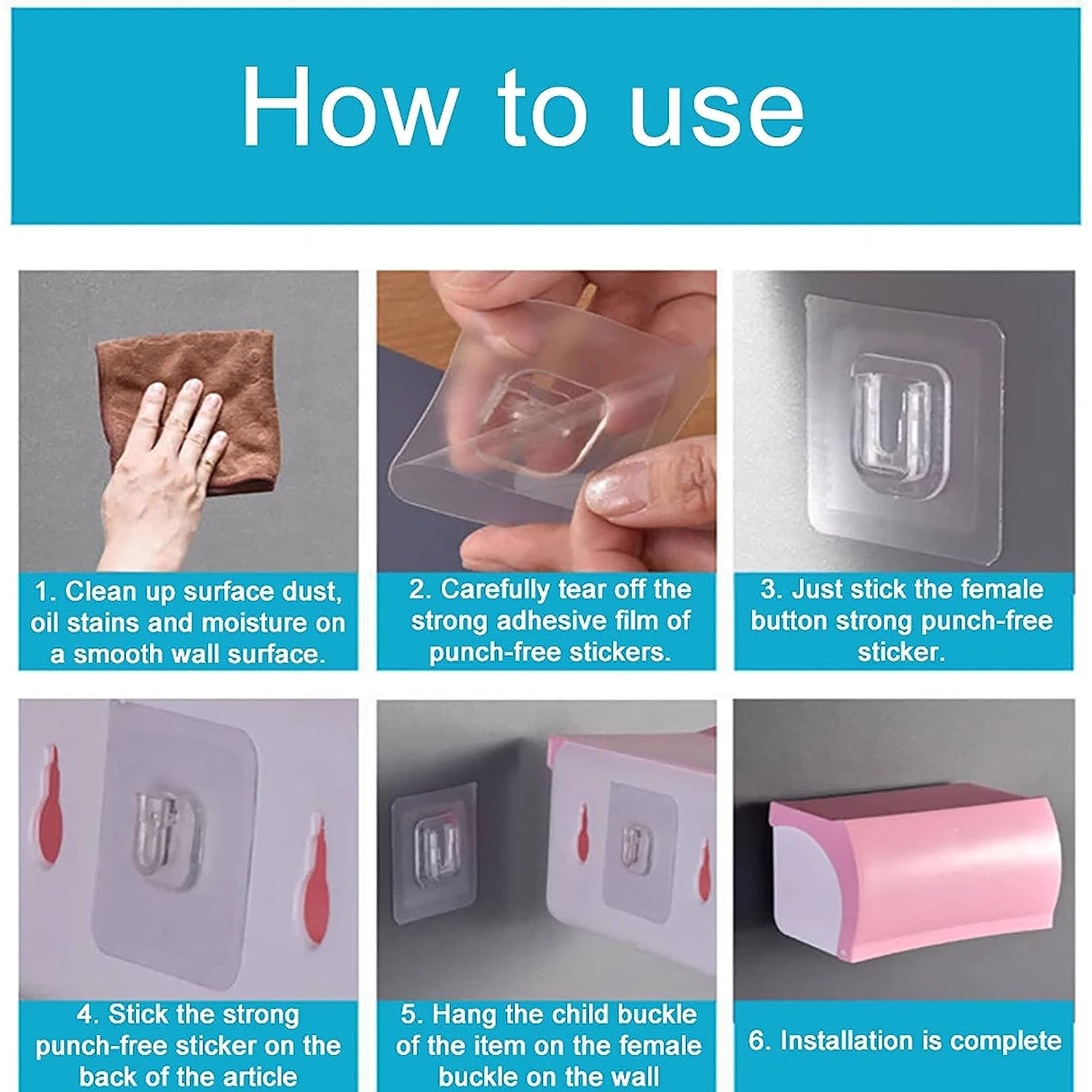 How to use

1. Clean up surface dust, oil stains and moisture on a smooth wall surface.

2. Carefully tear off the strong adhesive film of punch-free stickers.

3. Just stick the female button strong punch-free sticker.

4. Stick the strong punch-free sticker on the back of the article

5. Hang the child buckle of the item on the female buckle on the wall

6. Installation is complete