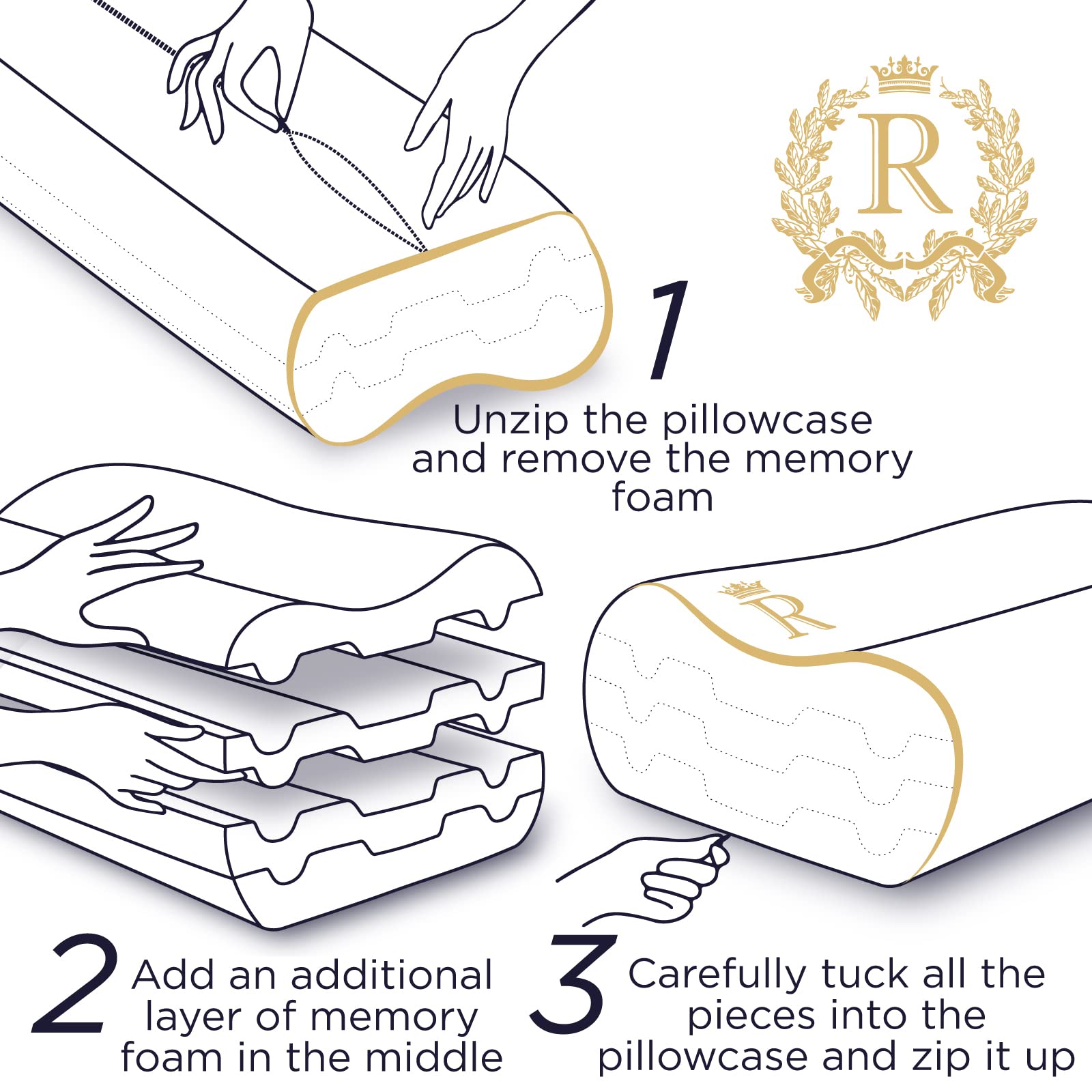 R

1
Unzip the pillowcase and remove the memory foam

R

2
Add an additional layer of memory foam in the middle

3
Carefully tuck all the pieces into the pillowcase and zip it up