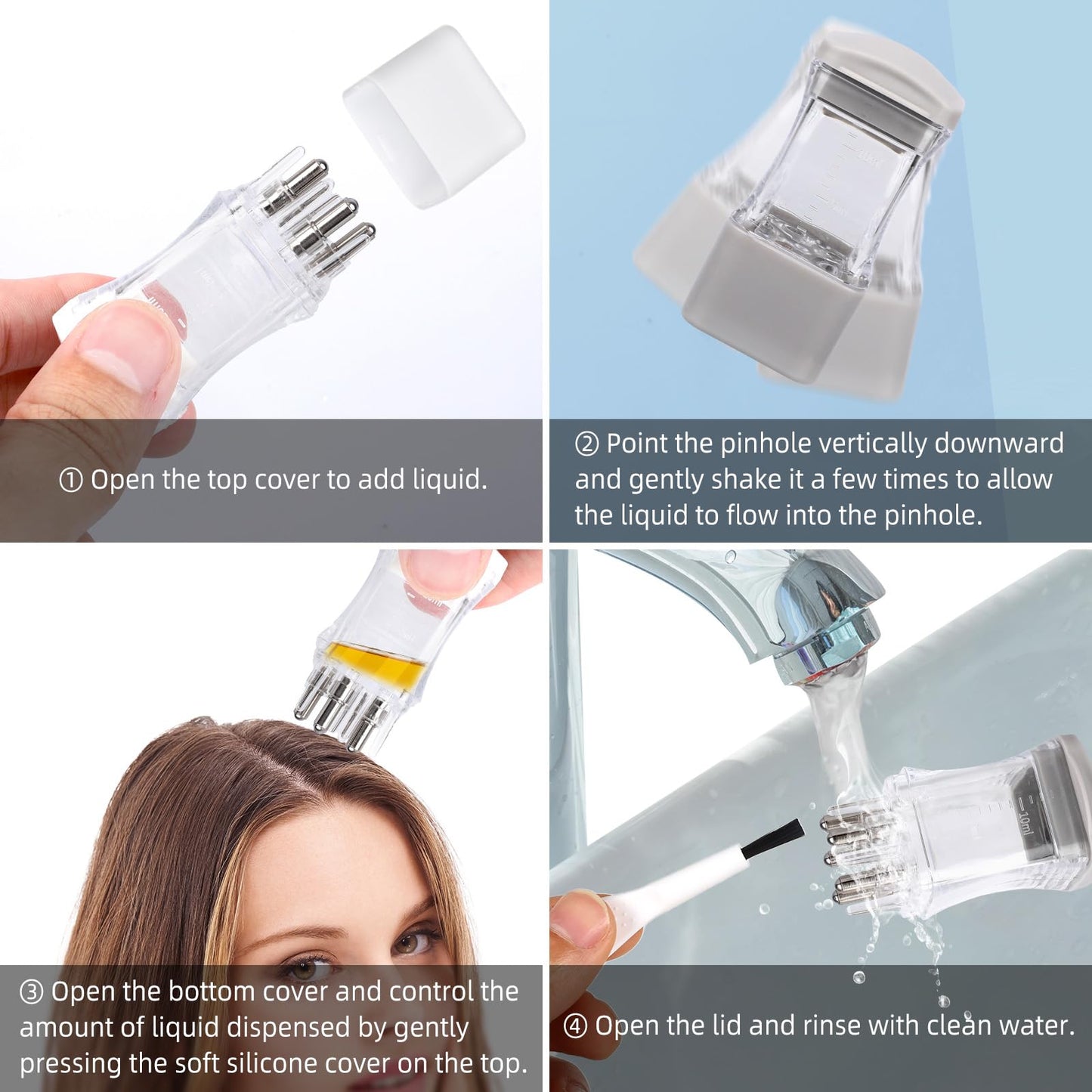 ① Open the top cover to add liquid.

② Point the pinhole vertically downward and gently shake it a few times to allow the liquid to flow into the pinhole.

③ Open the bottom cover and control the amount of liquid dispensed by gently pressing the soft silicone cover on the top.

10ml

④ Open the lid and rinse with clean water.