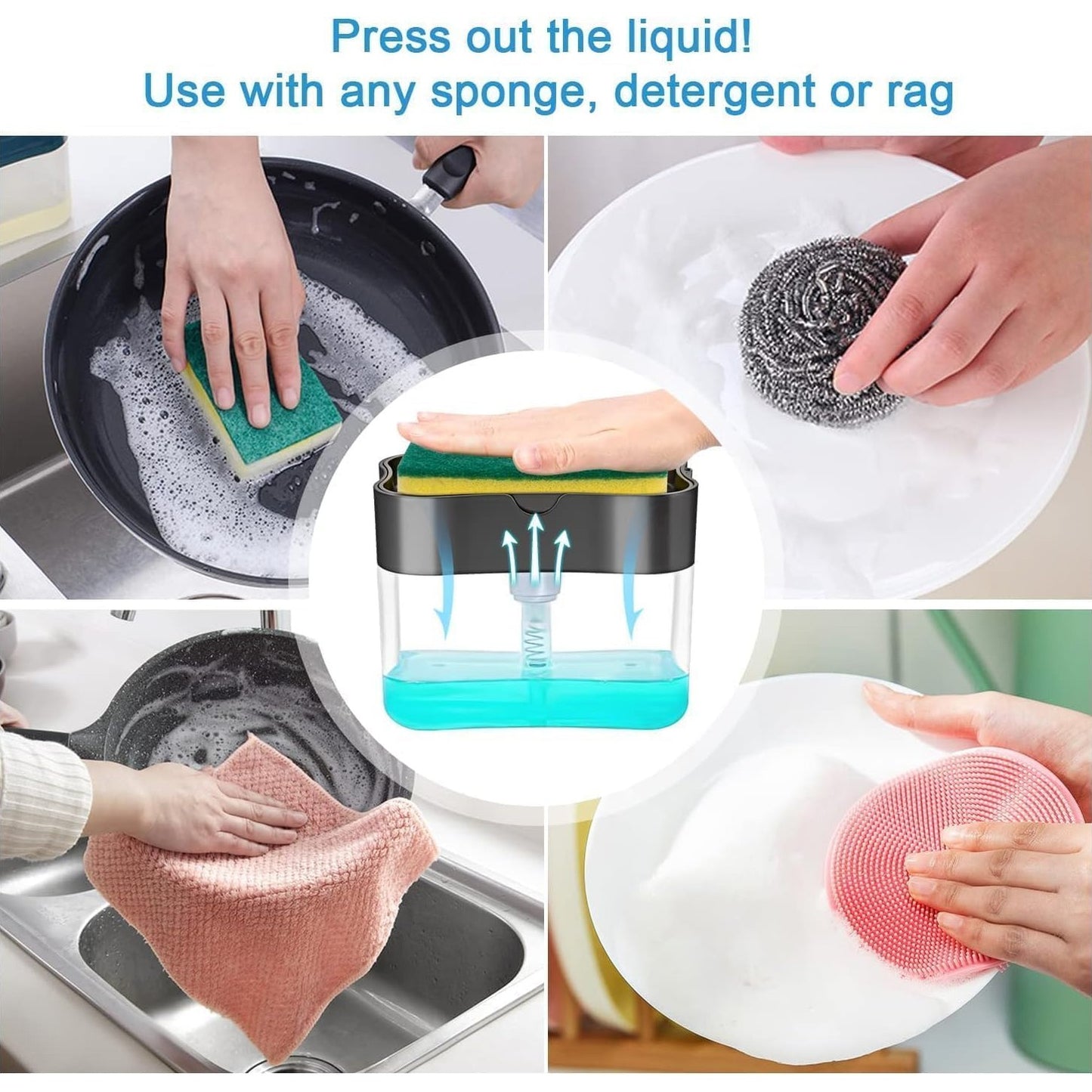 Press out the liquid!
Use with any sponge, detergent or rag