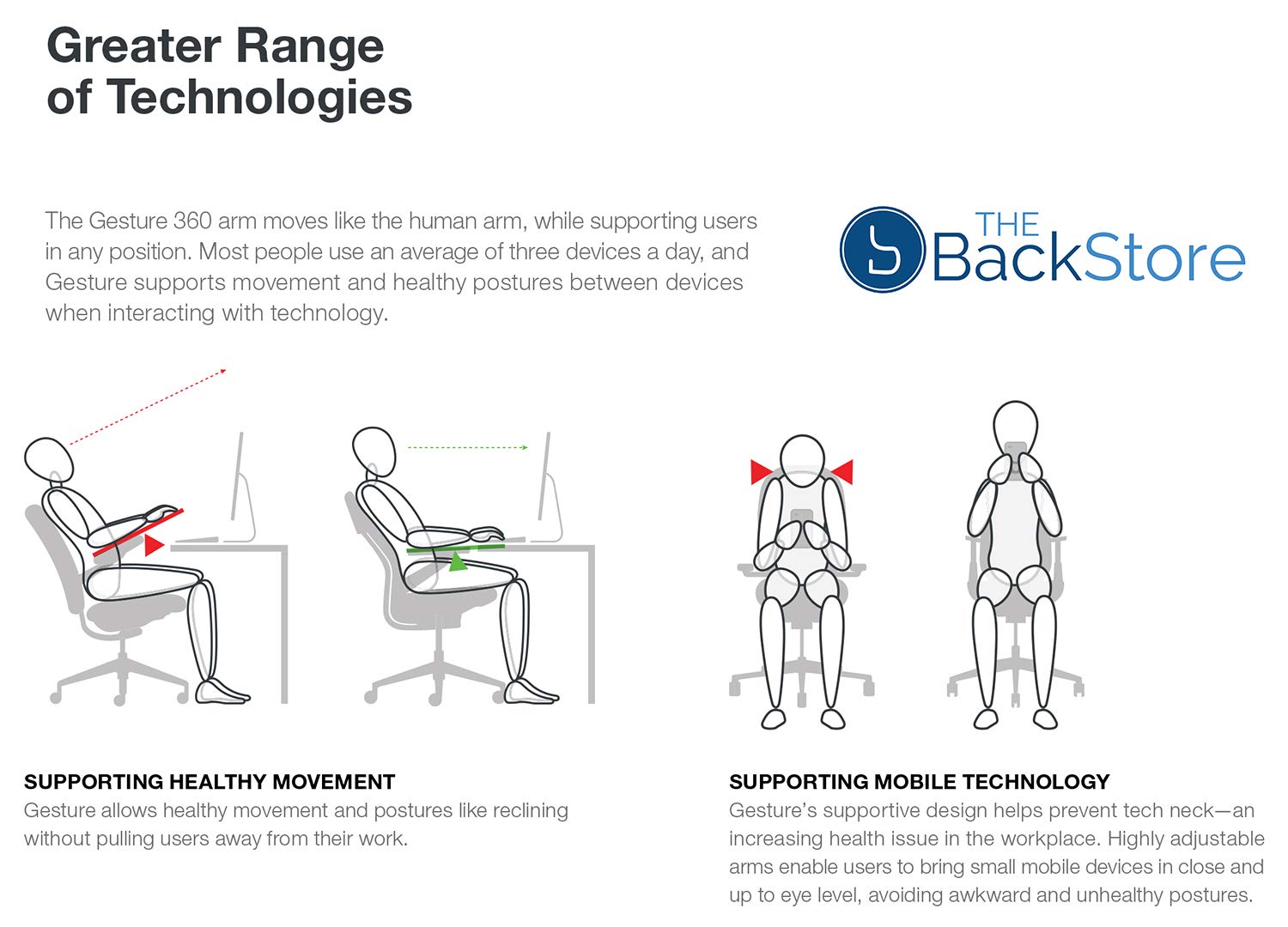 Greater Range of Technologies

The Gesture 360 arm moves like the human arm, while supporting users in any position. Most people use an average of three devices a day, and Gesture supports movement and healthy postures between devices when interacting with technology.

THE BackStore

SUPPORTING HEALTHY MOVEMENT
Gesture allows healthy movement and postures like reclining without pulling users away from their work.

SUPPORTING MOBILE TECHNOLOGY
Gesture's supportive design helps prevent tech neck—an increasing health issue in the workplace. Highly adjustable arms enable users to bring small mobile devices in close and up to eye level, avoiding awkward and unhealthy postures.