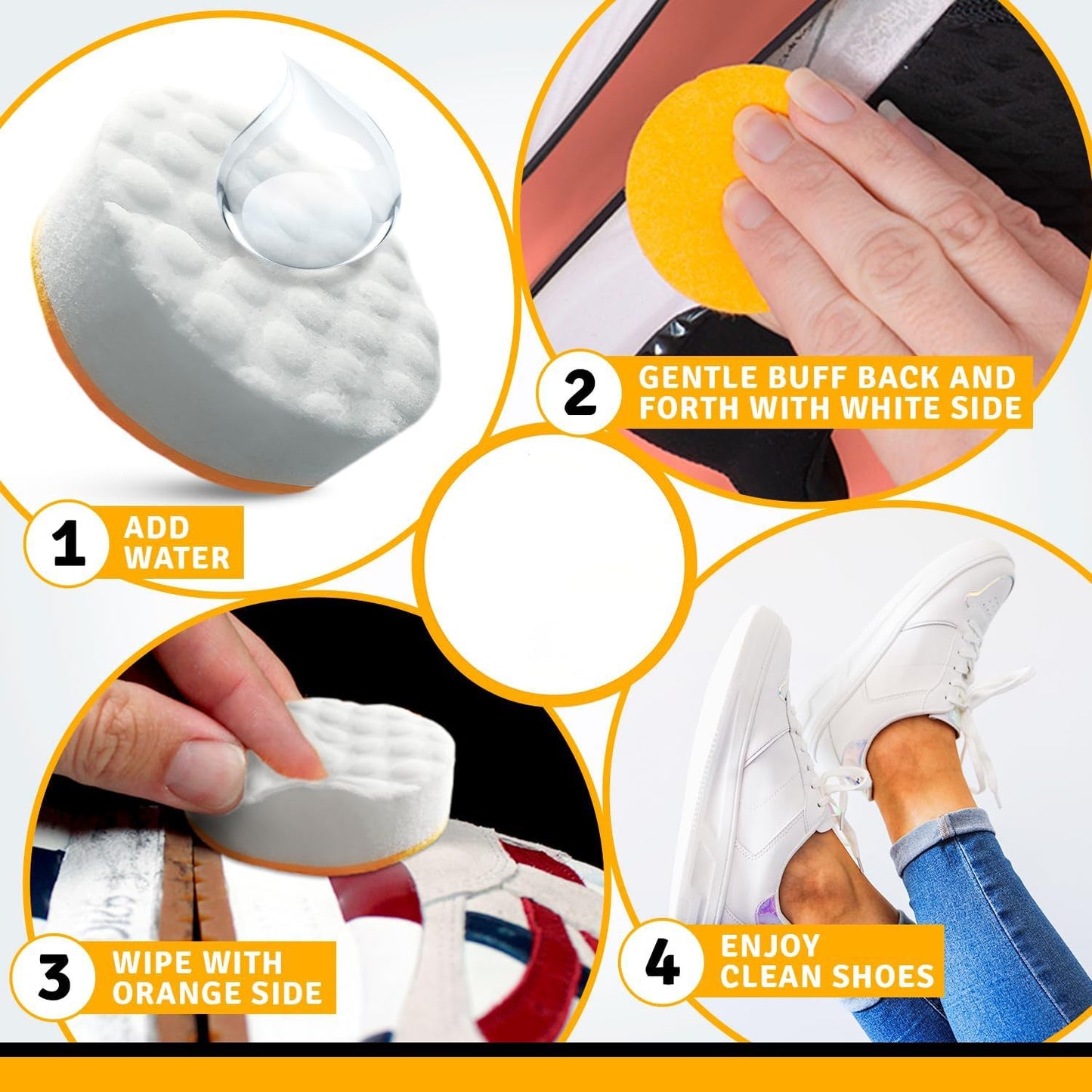 1 ADD WATER

2 GENTLE BUFF BACK AND FORTH WITH WHITE SIDE

3 WIPE WITH ORANGE SIDE

4 ENJOY CLEAN SHOES