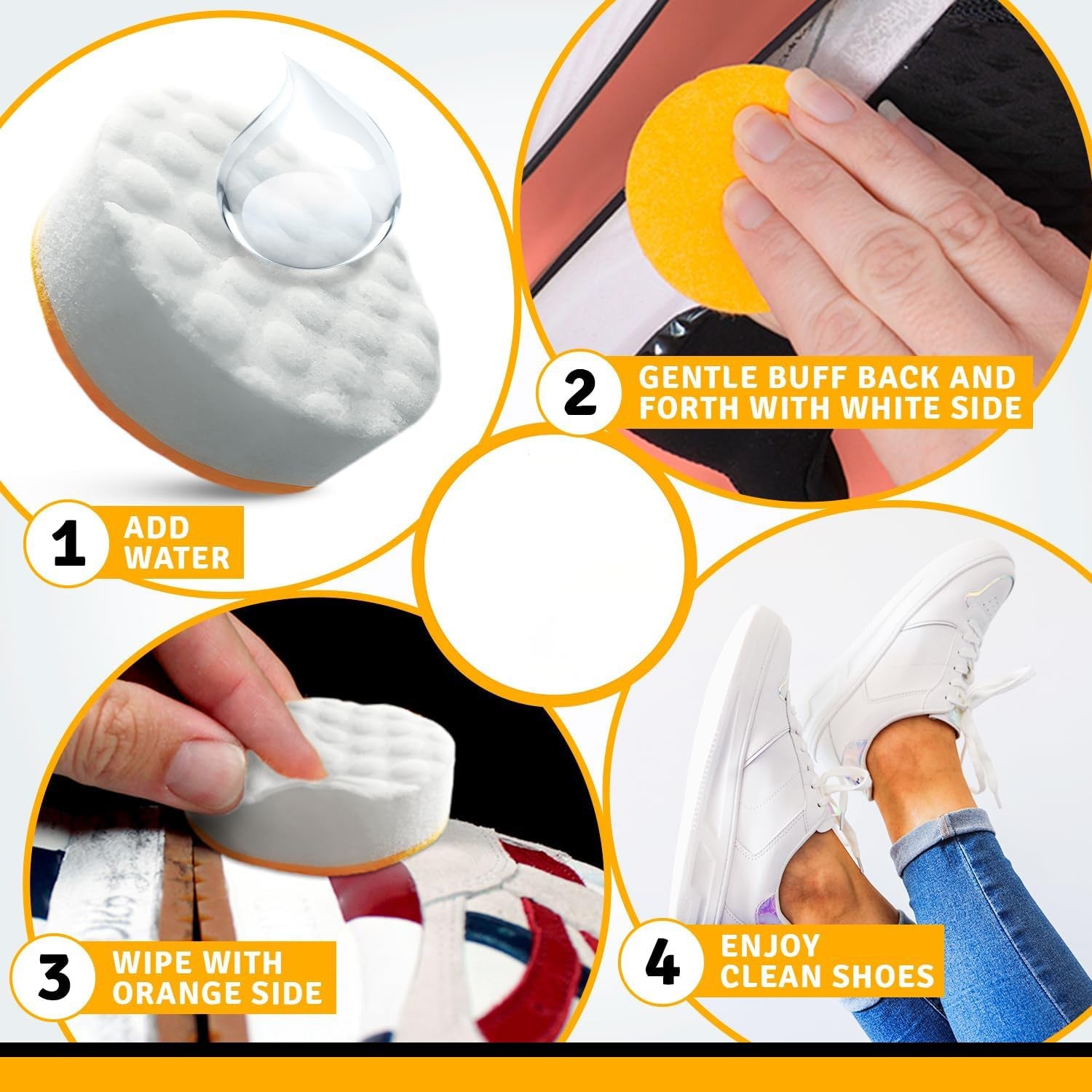 1 ADD WATER

2 GENTLE BUFF BACK AND FORTH WITH WHITE SIDE

3 WIPE WITH ORANGE SIDE

4 ENJOY CLEAN SHOES