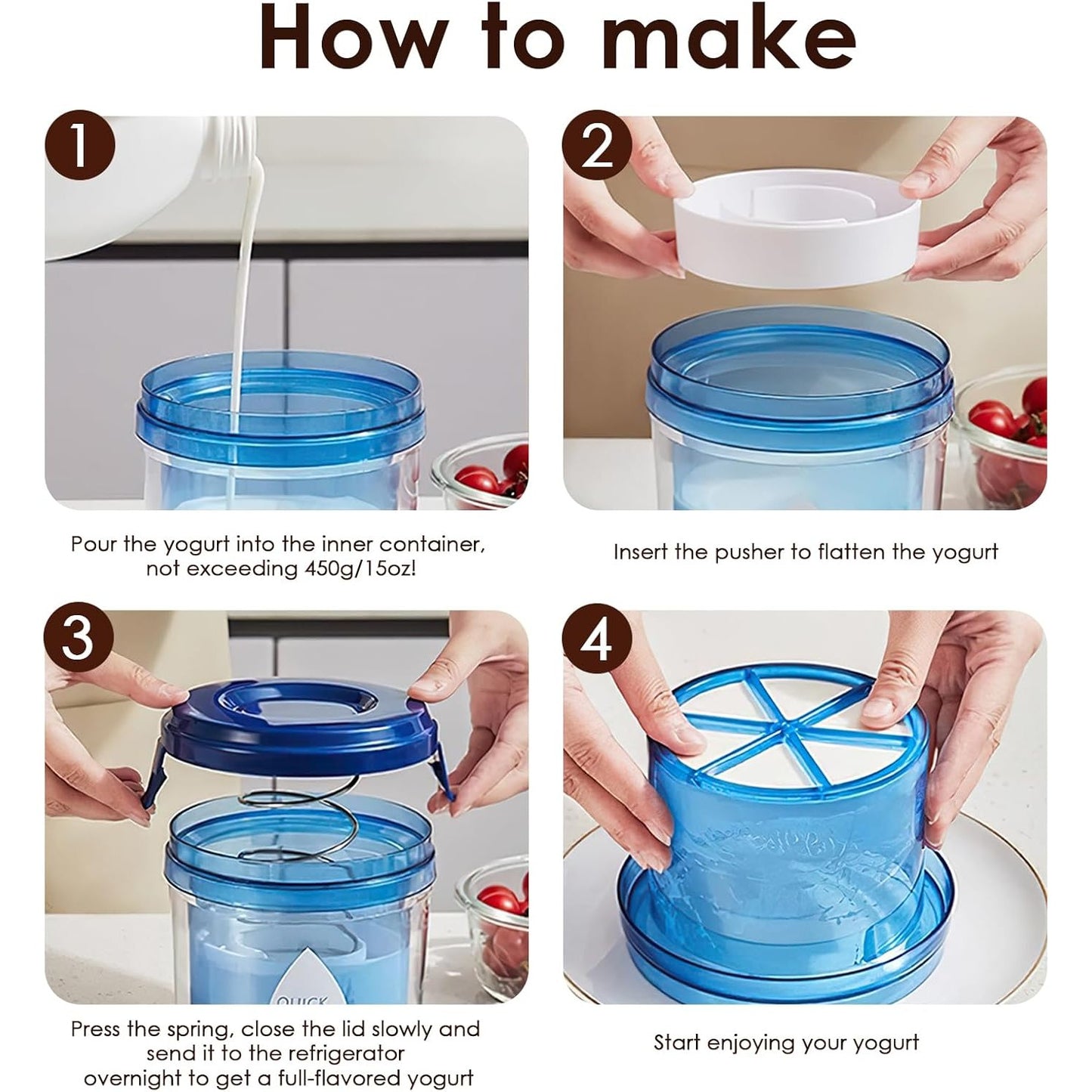 How to make

1

Pour the yogurt into the inner container, not exceeding 450g/15oz!

2

Insert the pusher to flatten the yogurt

3

QUICK

Press the spring, close the lid slowly and send it to the refrigerator overnight to get a full-flavored yogurt

4

Start enjoying your yogurt