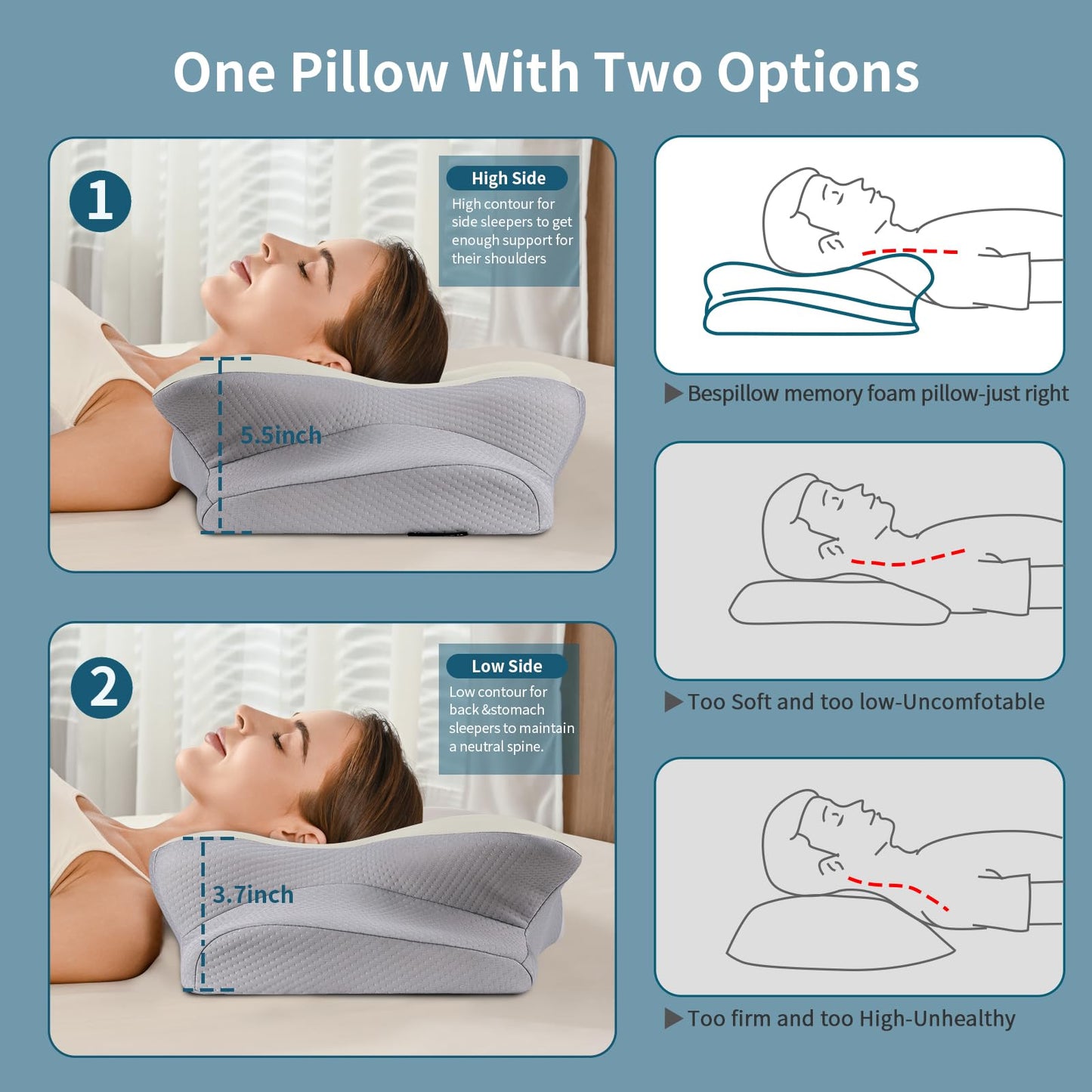 One Pillow With Two Options

1

High Side

High contour for side sleepers to get enough support for their shoulders

5.5inch

2

Low Side

Low contour for back &stomach sleepers to maintain a neutral spine.

3.7inch

▶ Bespillow memory foam pillow-just right

▶ Too Soft and too low-Uncomfotable

▶ Too firm and too High-Unhealthy