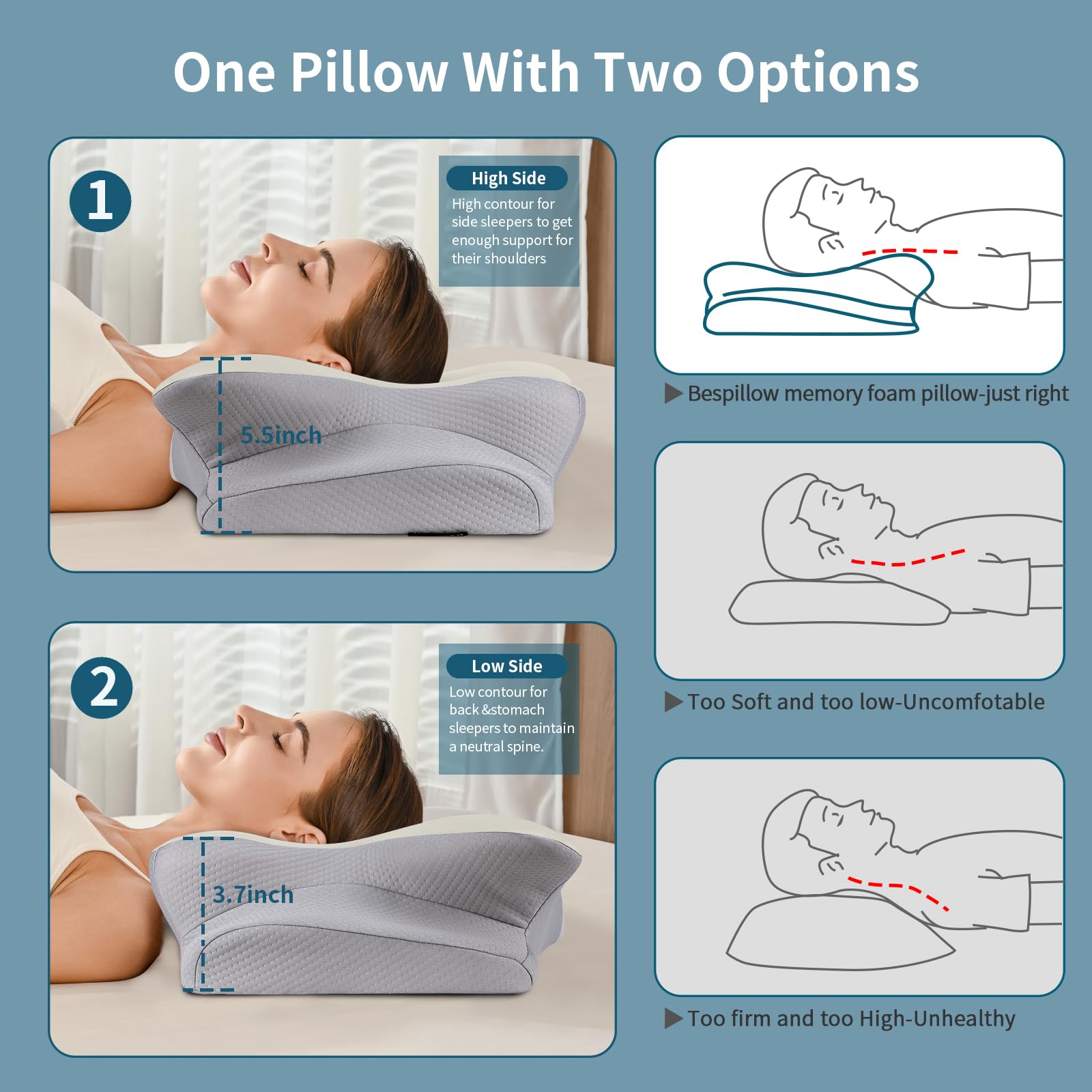 One Pillow With Two Options

1

High Side

High contour for side sleepers to get enough support for their shoulders

5.5inch

2

Low Side

Low contour for back &stomach sleepers to maintain a neutral spine.

3.7inch

▶ Bespillow memory foam pillow-just right

▶ Too Soft and too low-Uncomfotable

▶ Too firm and too High-Unhealthy