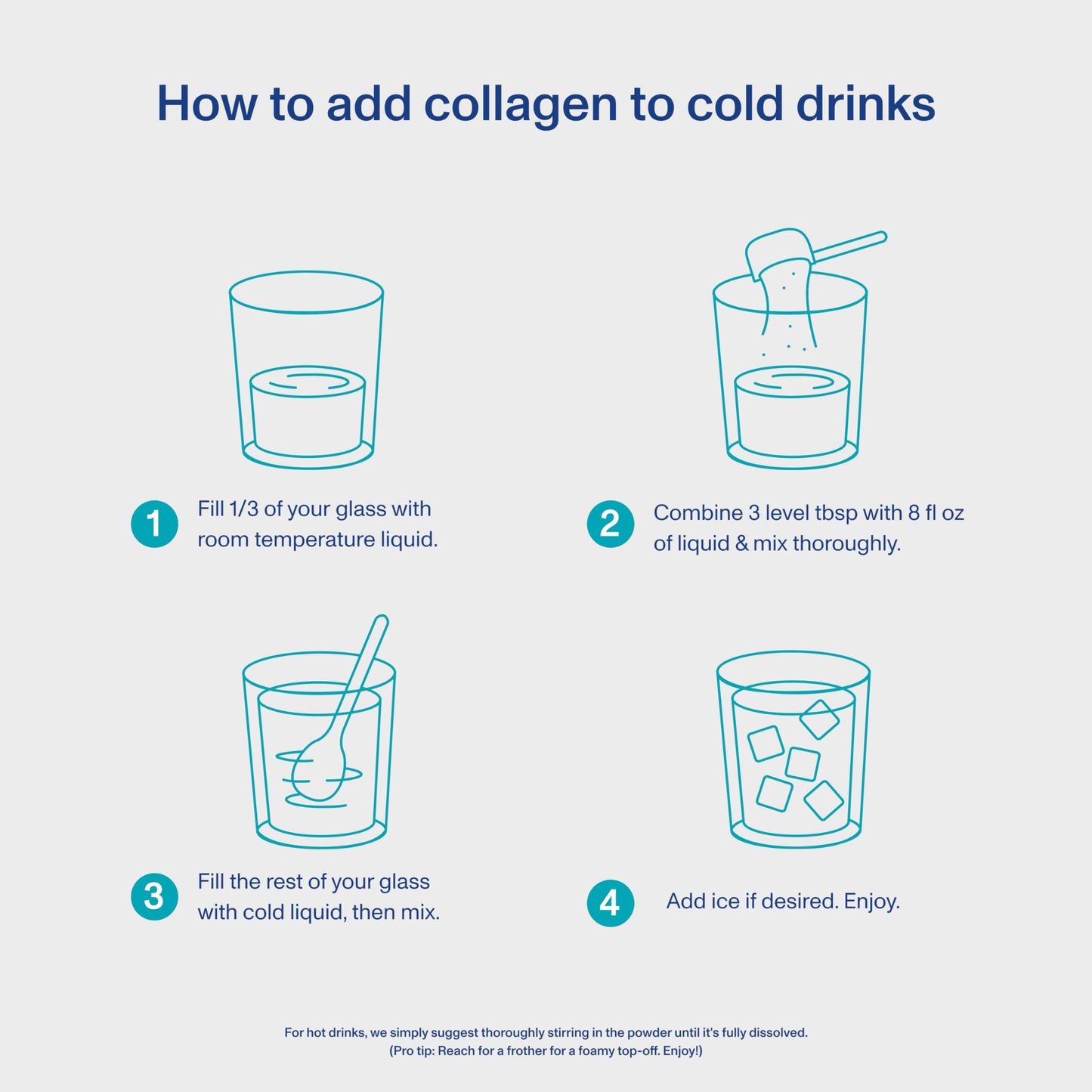 How to add collagen to cold drinks

1 Fill 1/3 of your glass with room temperature liquid.

2 Combine 3 level tbsp with 8 fl oz of liquid & mix thoroughly.

3 Fill the rest of your glass with cold liquid, then mix.

4 Add ice if desired. Enjoy.

For hot drinks, we simply suggest thoroughly stirring in the powder until it's fully dissolved. (Pro tip: Reach for a frother for a foamy top-off. Enjoy!)