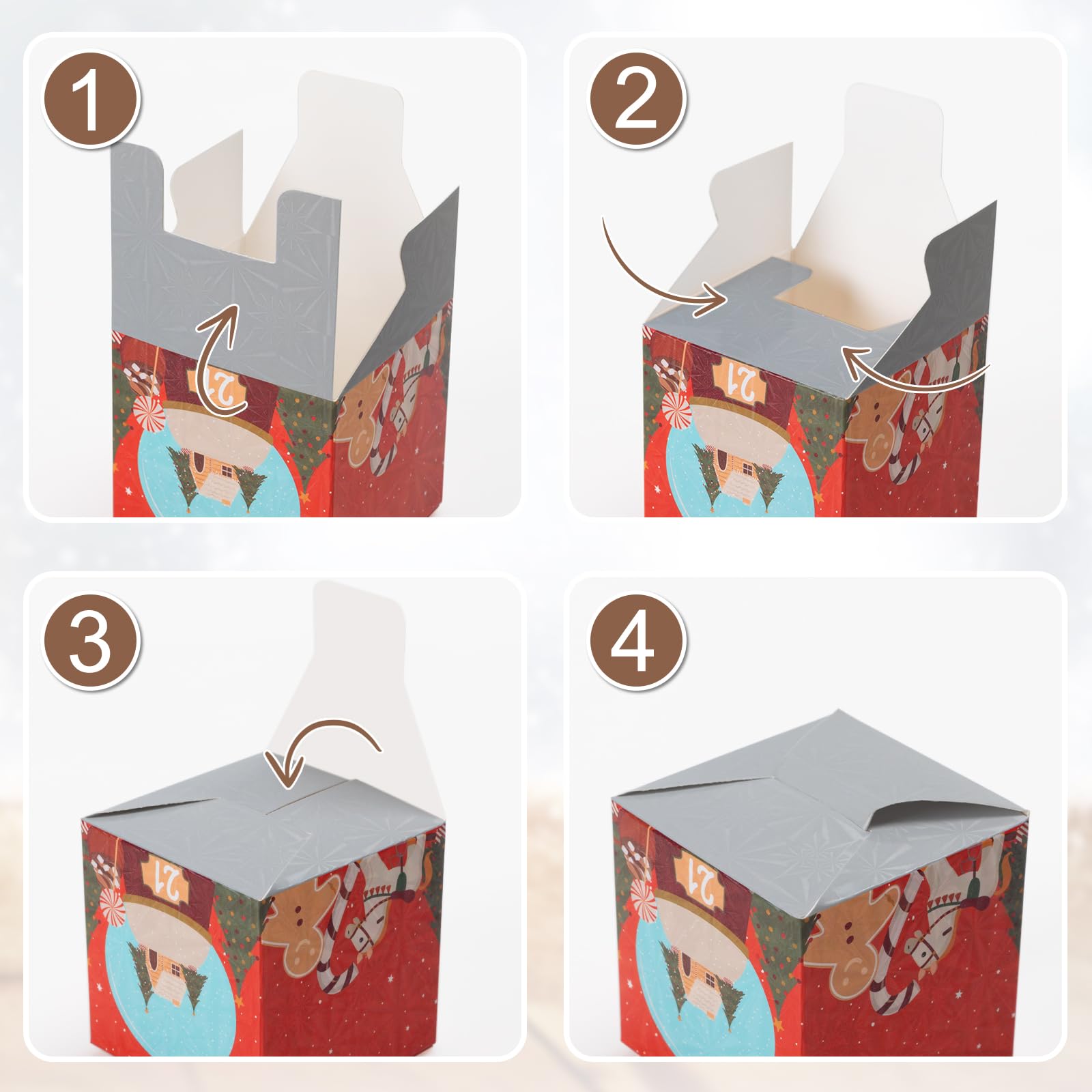 1

21

2

21

3

21

4

21