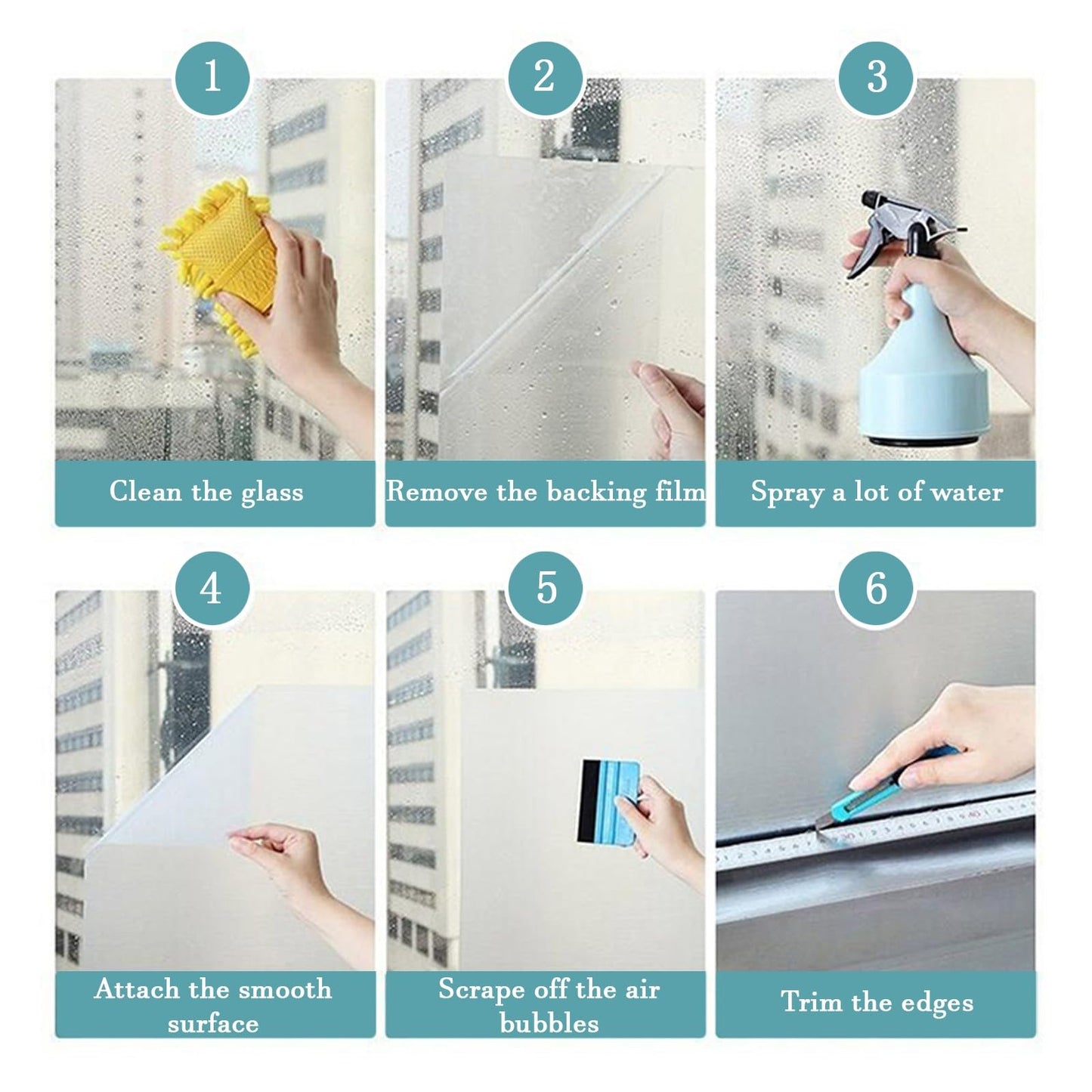 1

Clean the glass

2

Remove the backing film

3

Spray a lot of water

4

Attach the smooth surface

5

Scrape off the air bubbles

6

Trim the edges